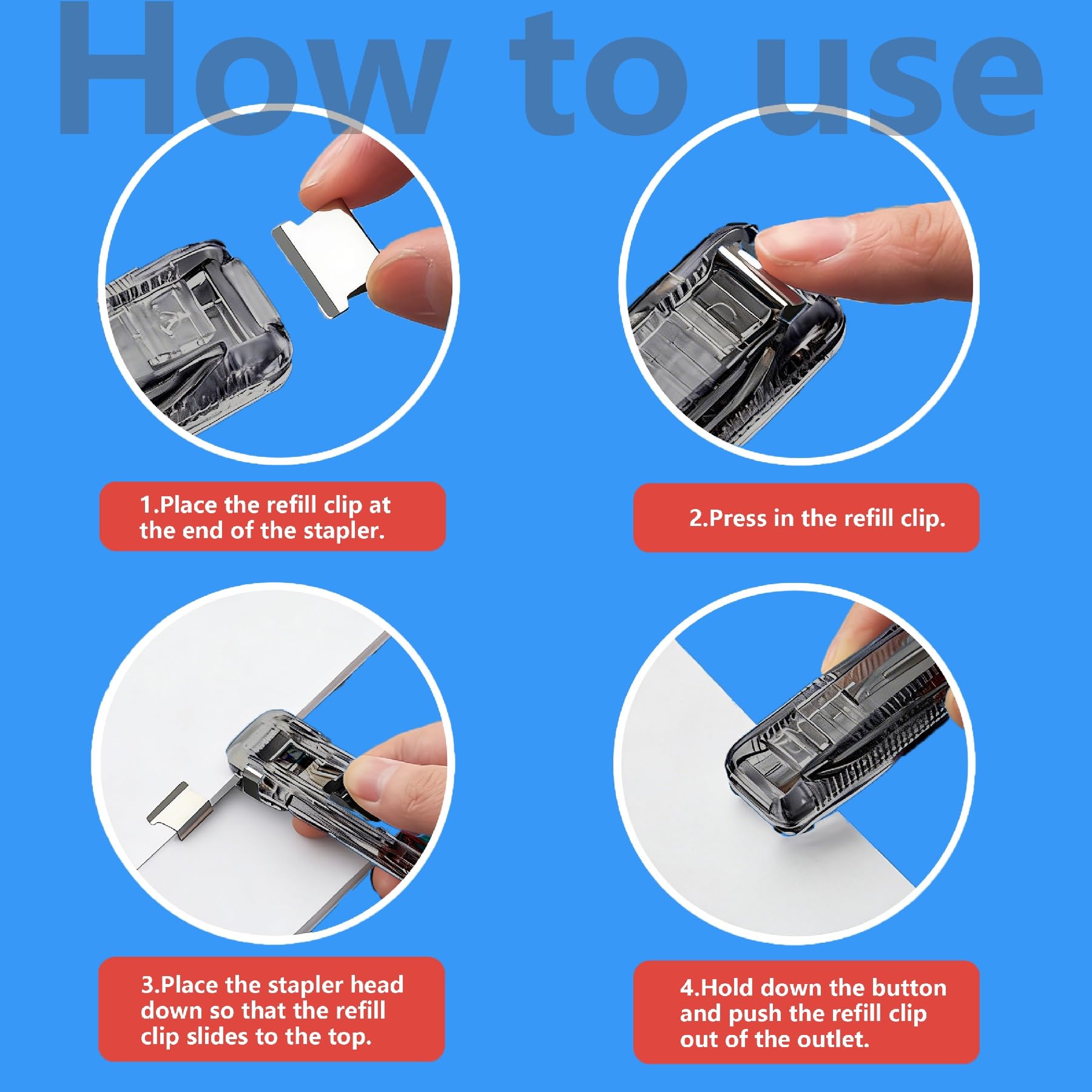 How to use

1.Place the refill clip at the end of the stapler.

2.Press in the refill clip.

3.Place the stapler head down so that the refill clip slides to the top.

4.Hold down the button and push the refill clip out of the outlet.