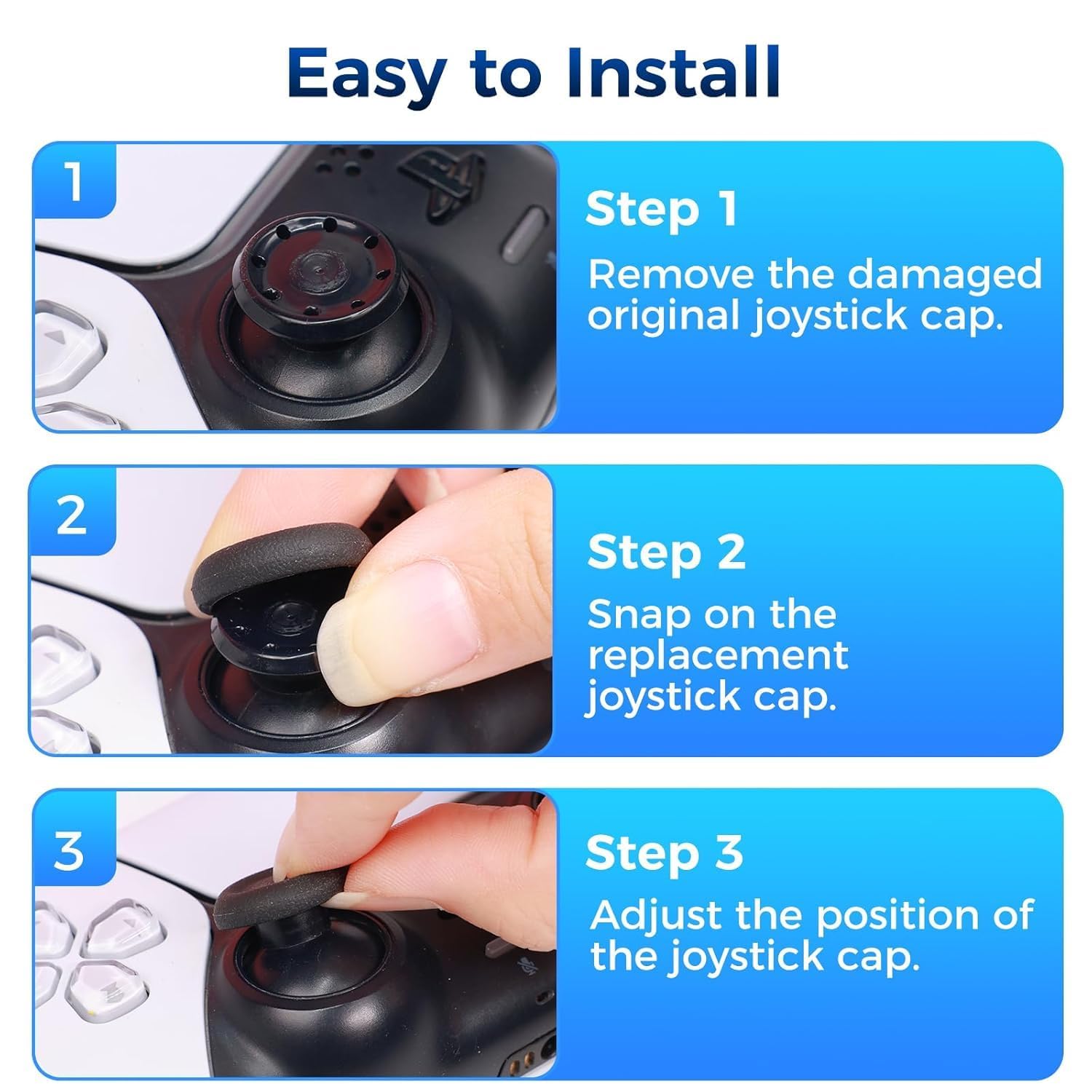 Easy to Install

1

Step 1
Remove the damaged original joystick cap.

2

Step 2
Snap on the replacement joystick cap.

3

Step 3
Adjust the position of the joystick cap.