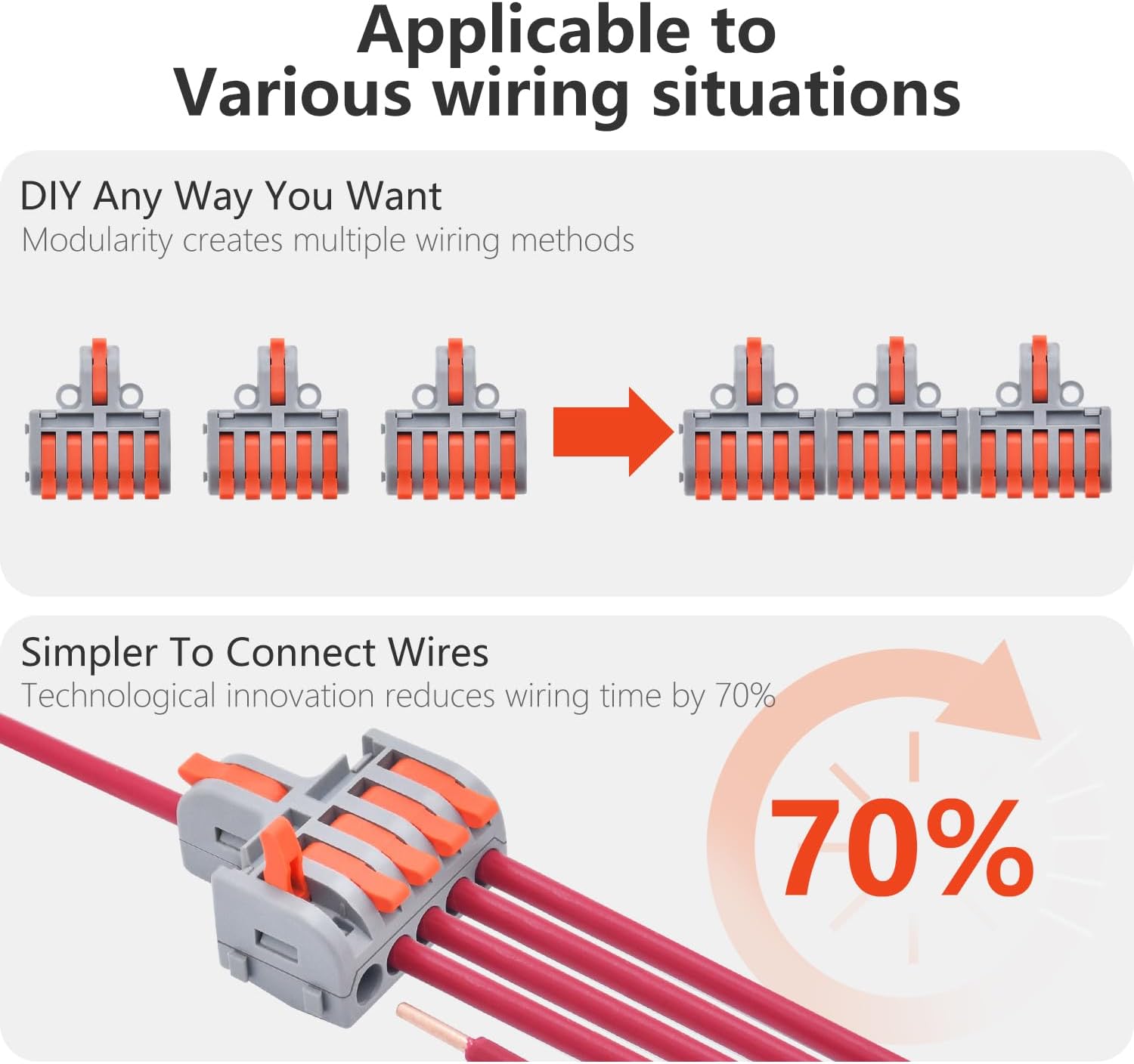 Applicable to
Various wiring situations

DIY Any Way You Want
Modularity creates multiple wiring methods

Simpler To Connect Wires
Technological innovation reduces wiring time by 70%

70%