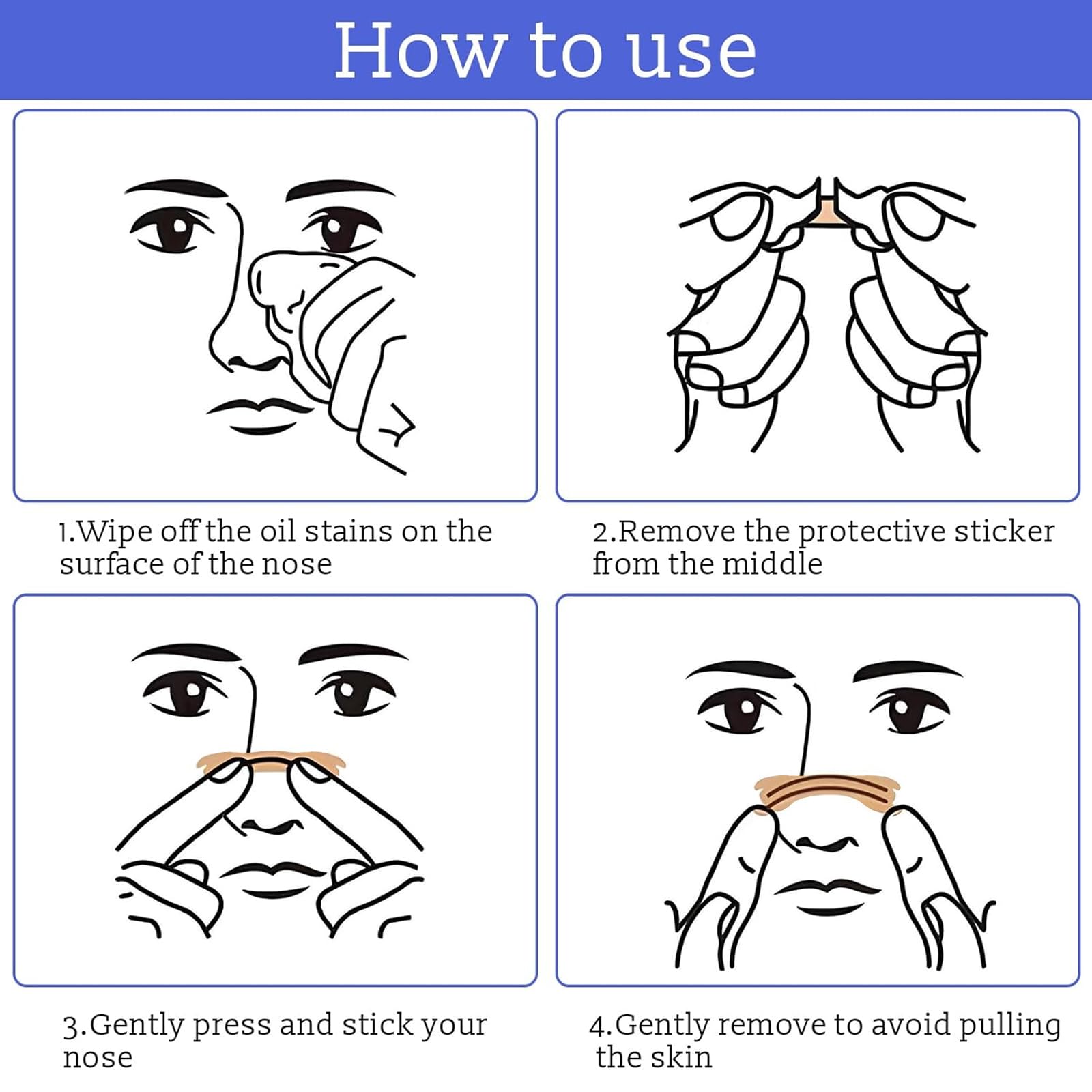 How to use

1.Wipe off the oil stains on the surface of the nose

2.Remove the protective sticker from the middle

3.Gently press and stick your nose

4.Gently remove to avoid pulling the skin