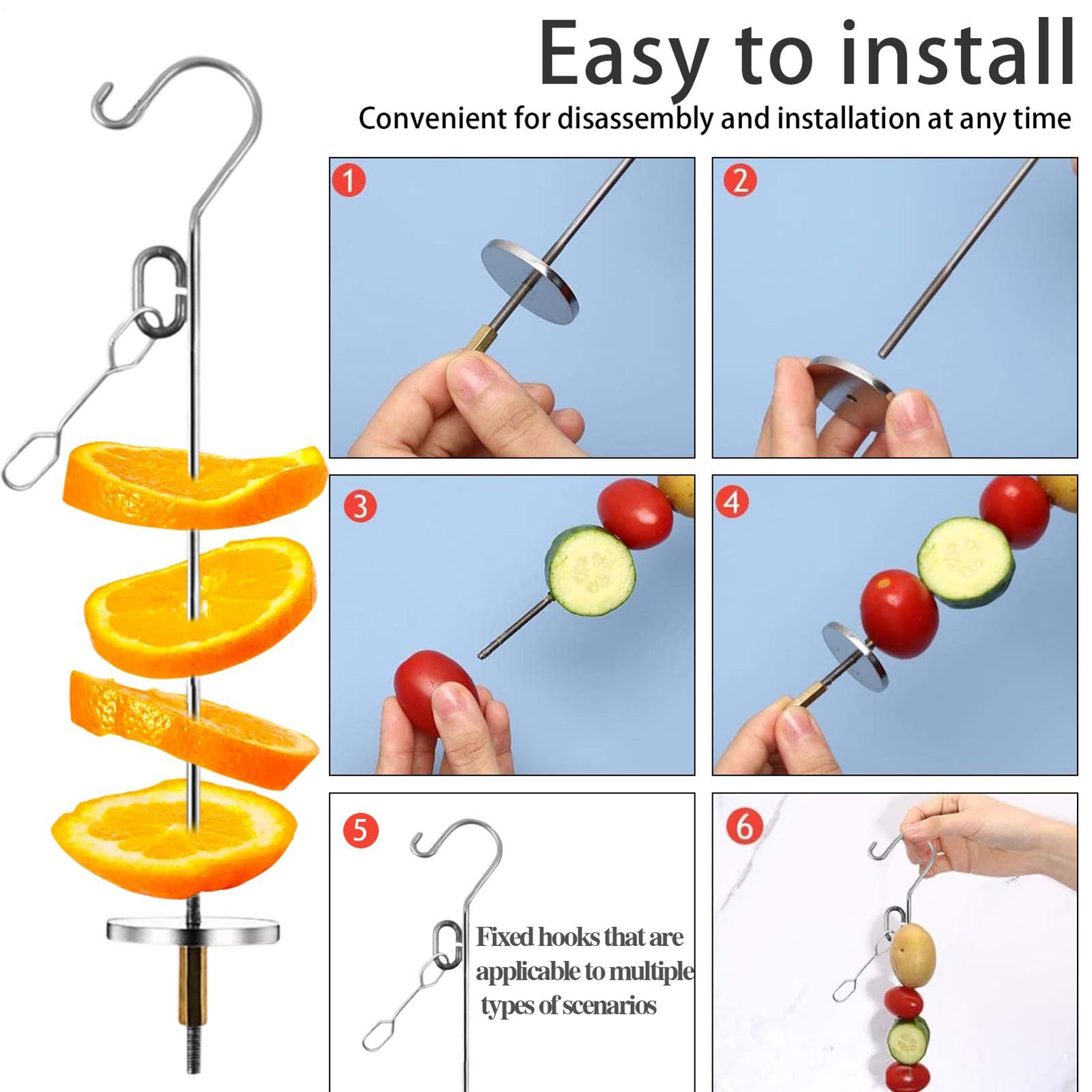 Easy to install

Convenient for disassembly and installation at any time

1

2

3

4

5

Fixed hooks that are applicable to multiple types of scenarios

6