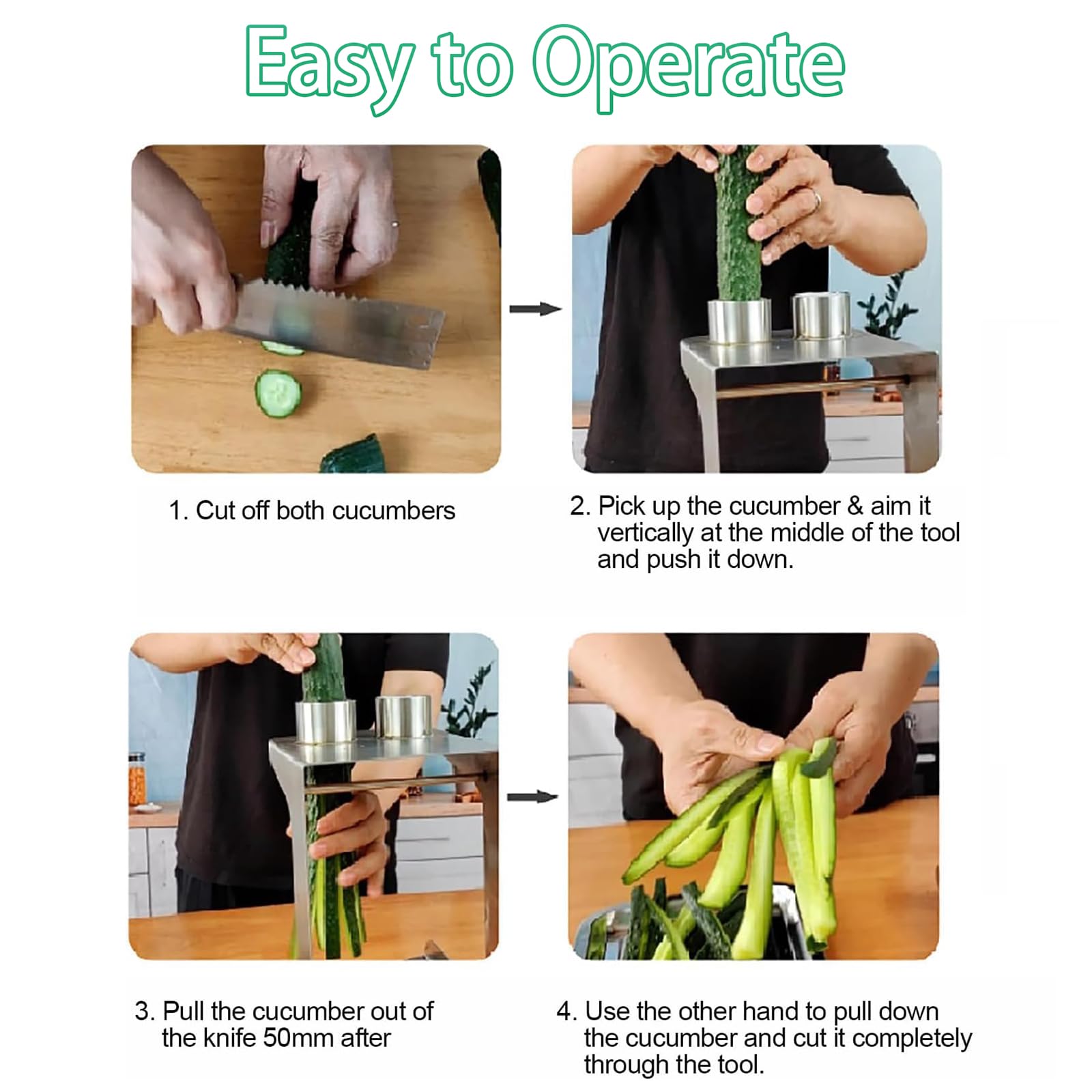 Easy to Operate

1. Cut off both cucumbers

2. Pick up the cucumber & aim it vertically at the middle of the tool and push it down.

3. Pull the cucumber out of the knife 50mm after

4. Use the other hand to pull down the cucumber and cut it completely through the tool.