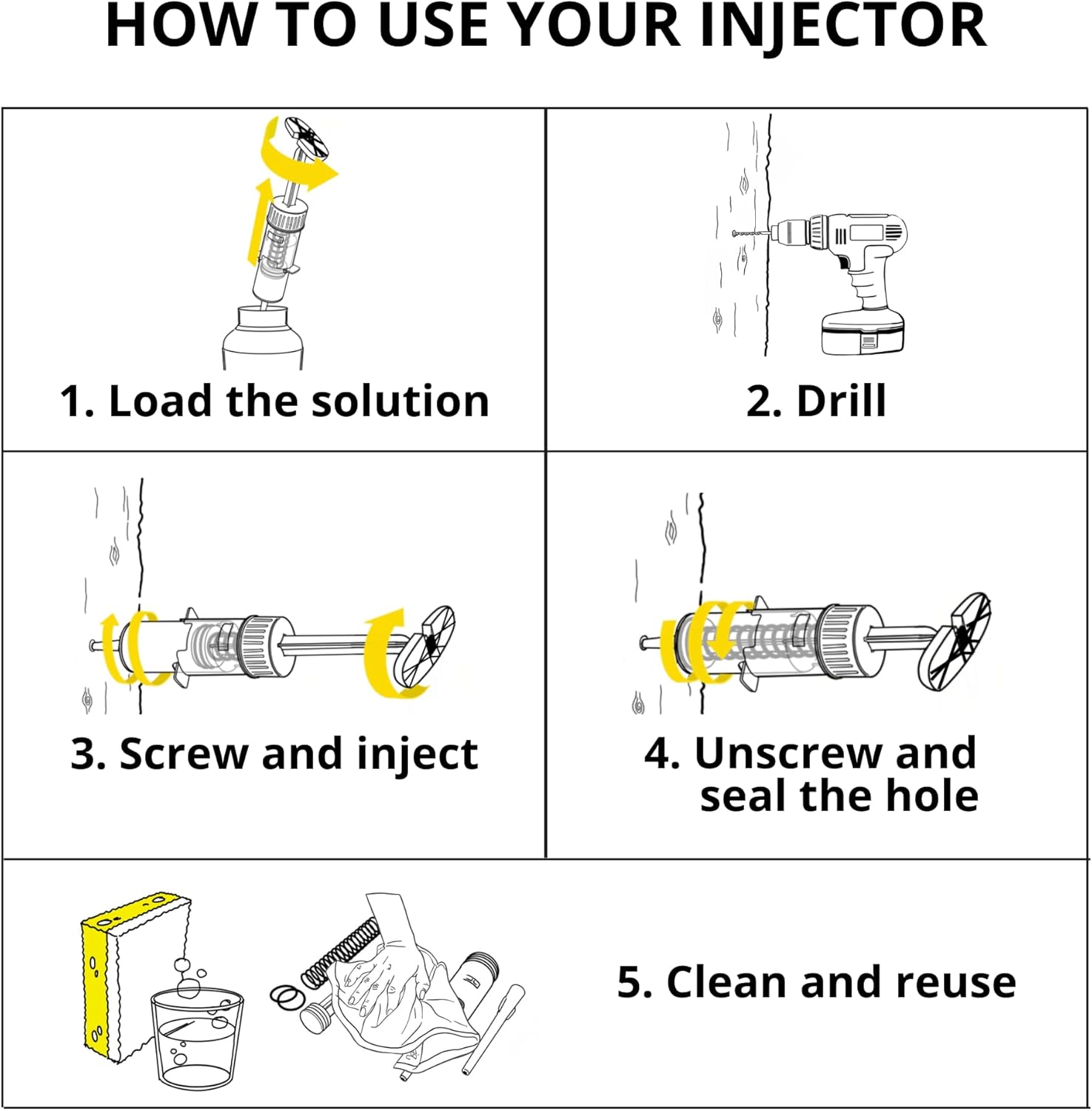 HOW TO USE YOUR INJECTOR

1. Load the solution

2. Drill

3. Screw and inject

4. Unscrew and seal the hole

5. Clean and reuse