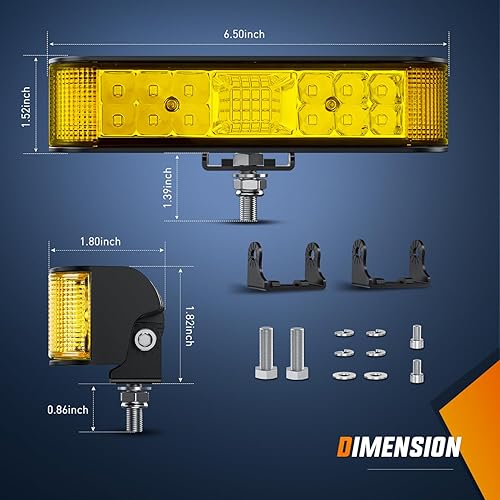 6.50inch

1.52inch

1.39inch

1.80inch

1.82inch

0.86inch

DIMENSION