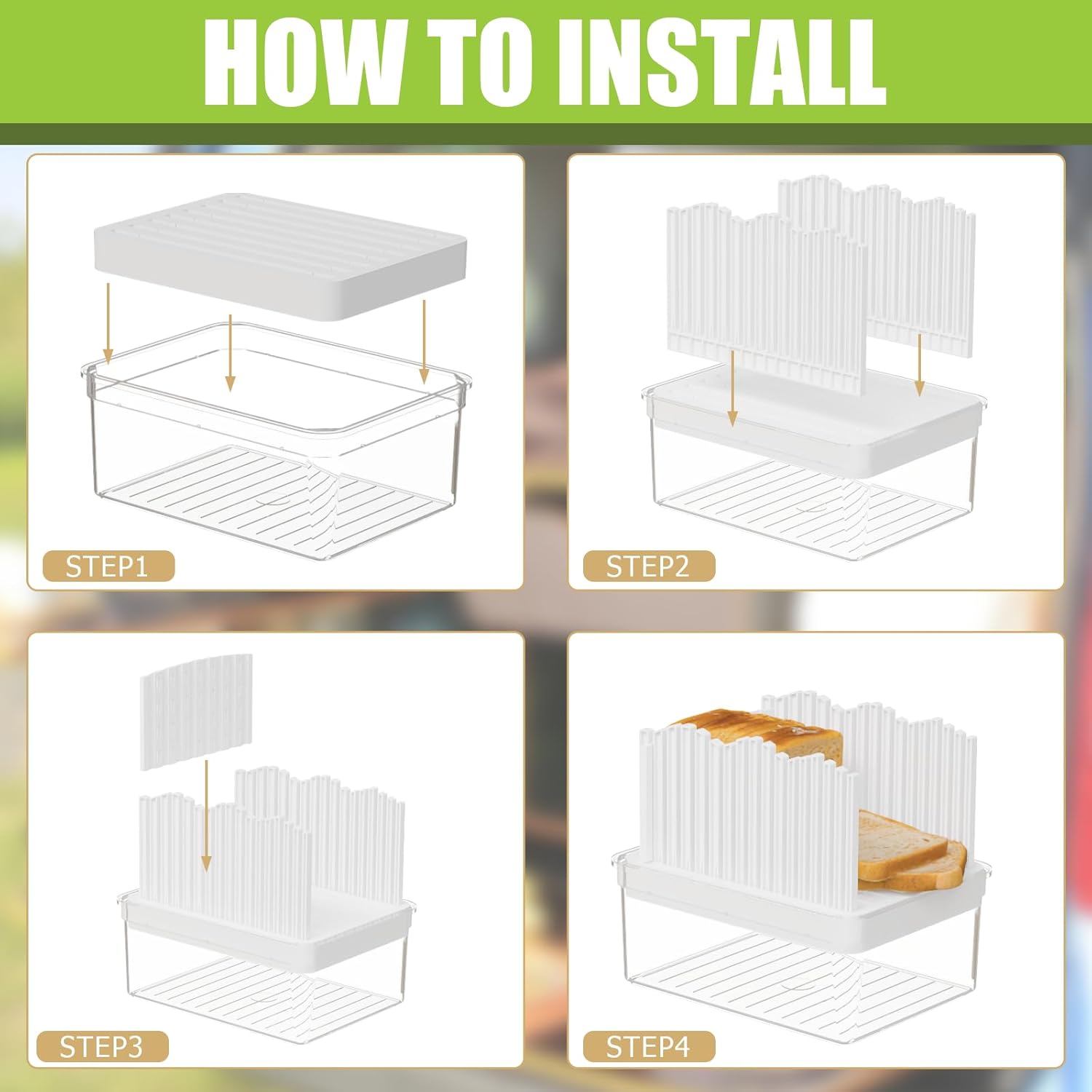 HOW TO INSTALL

STEP1

STEP2

STEP3

STEP4