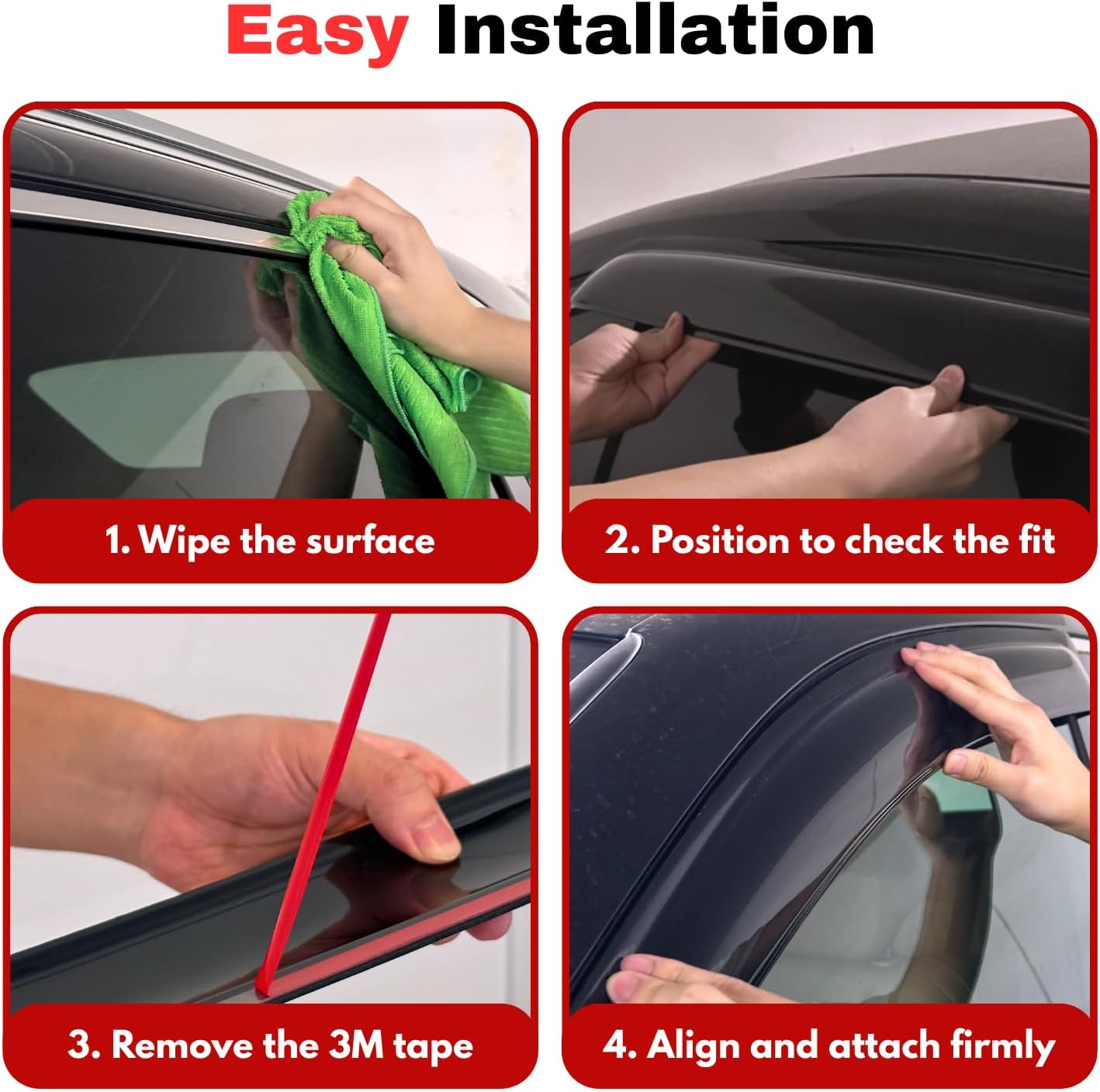 Easy Installation

1. Wipe the surface

2. Position to check the fit

3. Remove the 3M tape

4. Align and attach firmly