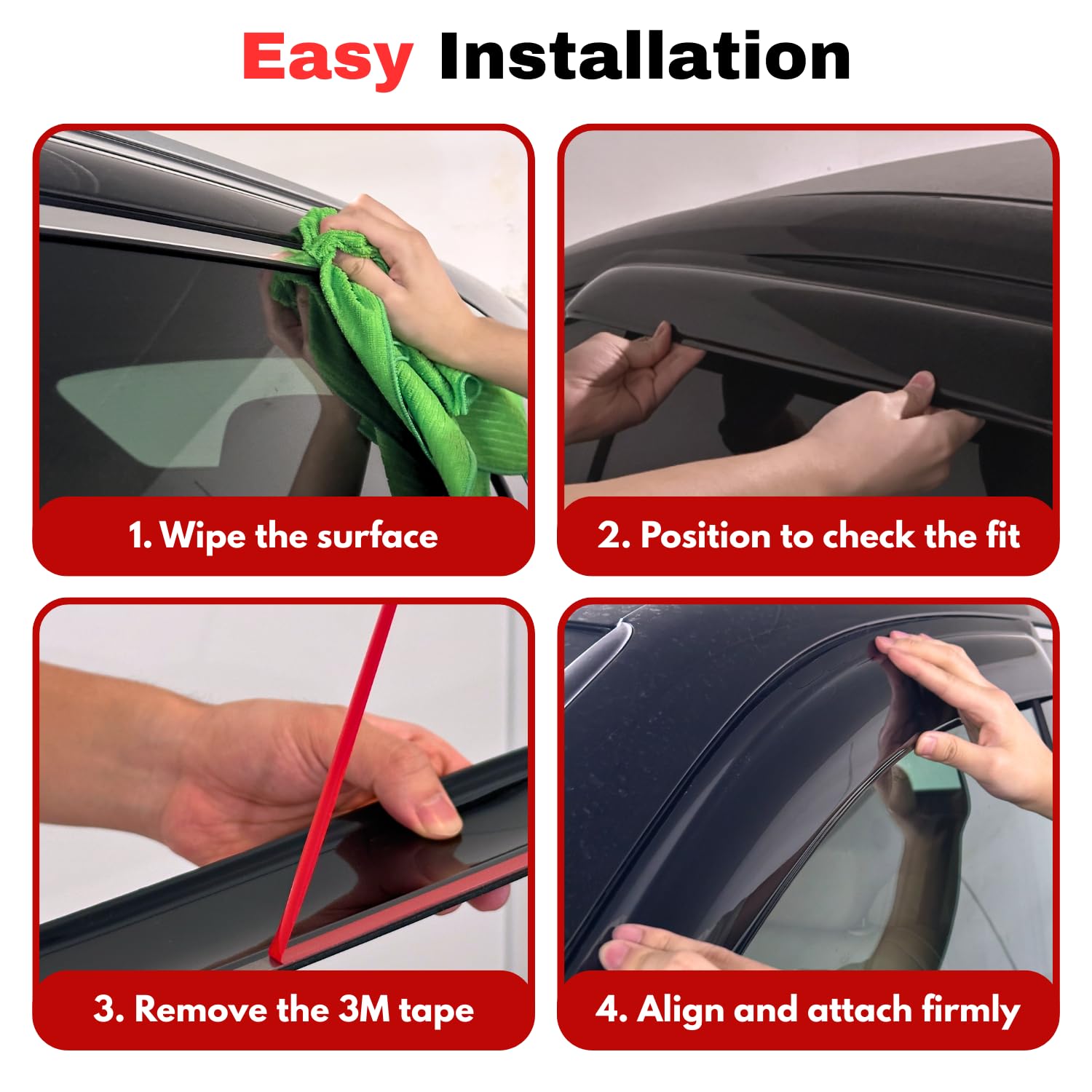 Easy Installation

1. Wipe the surface

2. Position to check the fit

3. Remove the 3M tape

4. Align and attach firmly