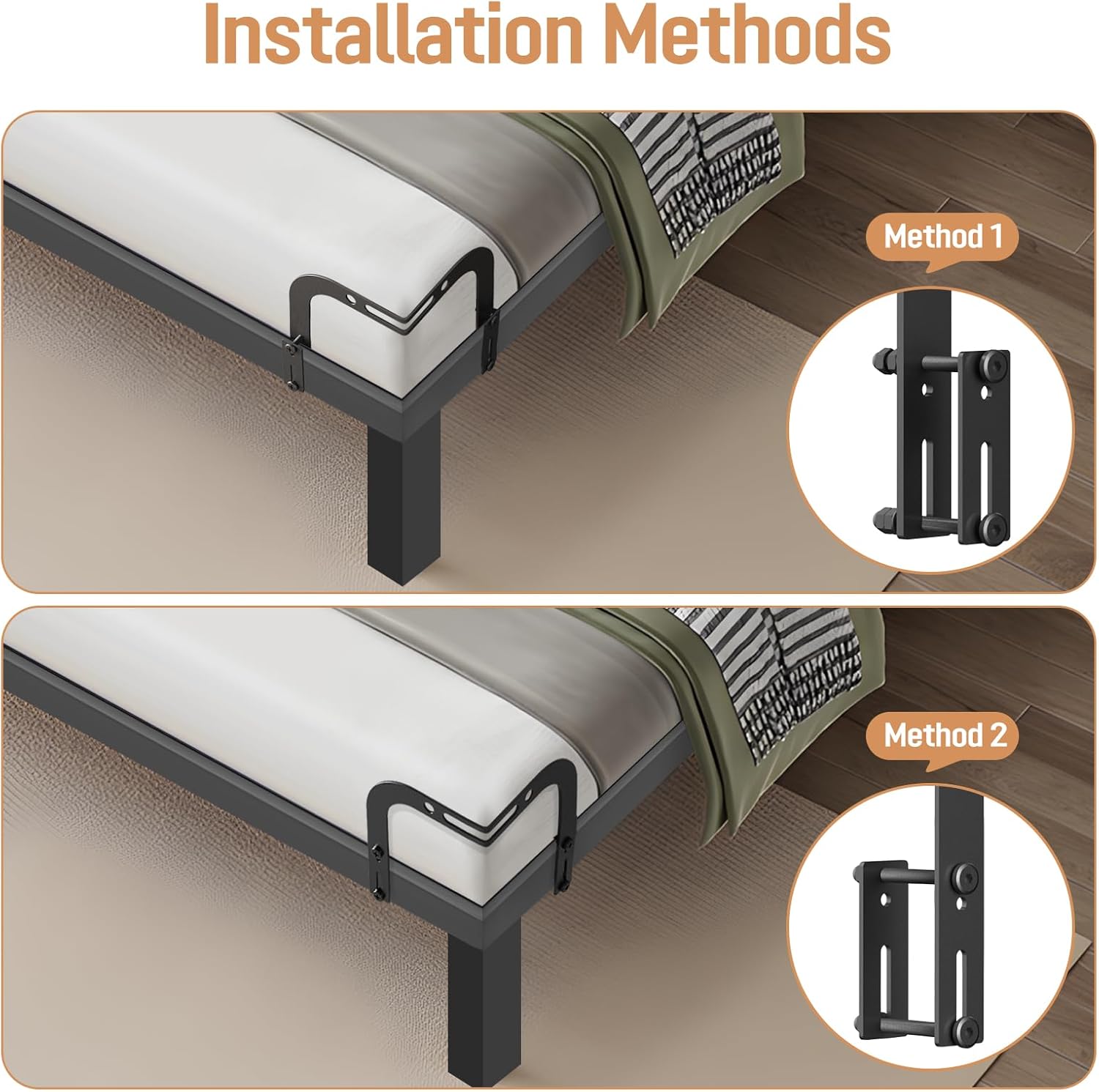 Installation Methods

Method 1

Method 2