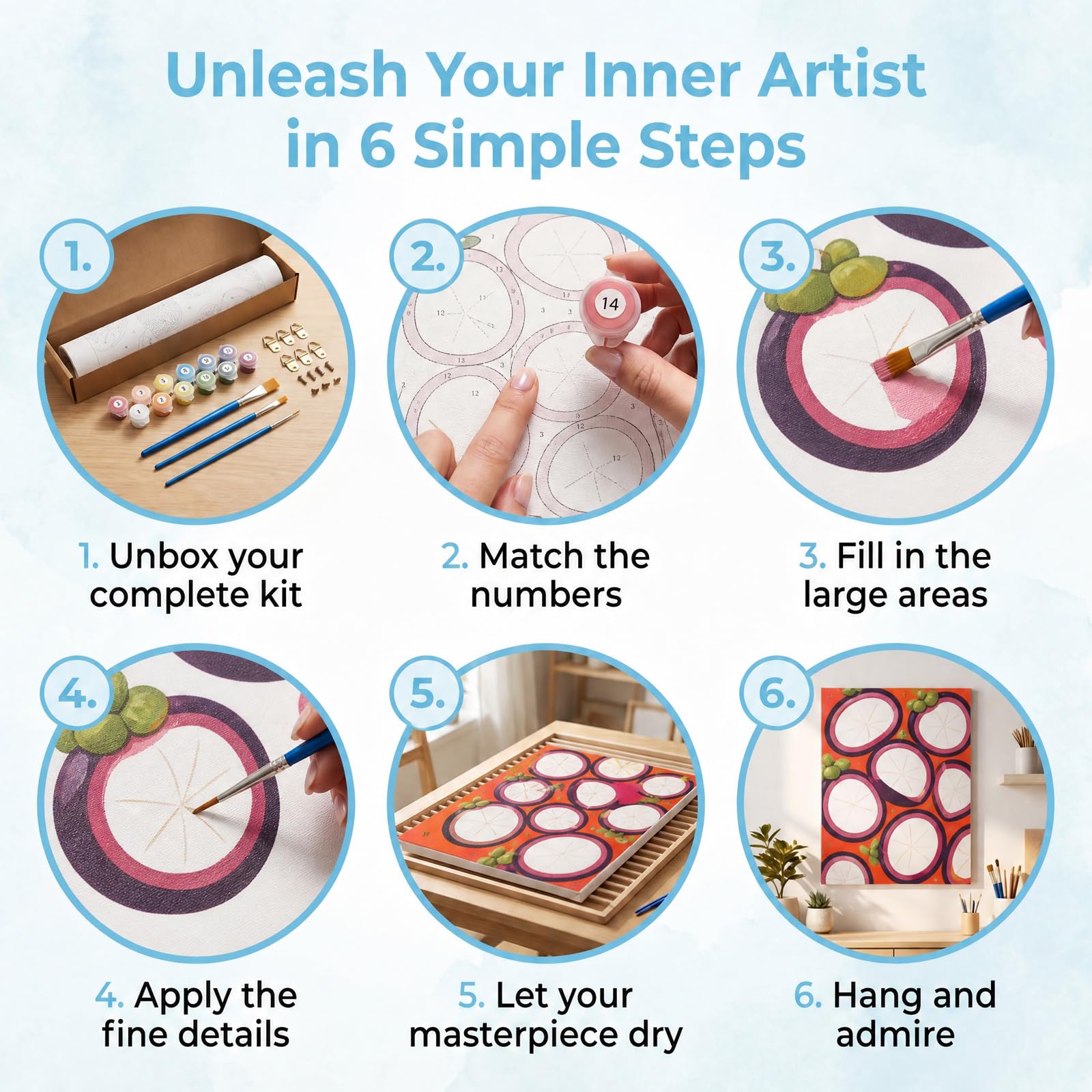 Unleash Your Inner Artist in 6 Simple Steps

1.

2.

14

3.

1. Unbox your complete kit

2. Match the numbers

3. Fill in the large areas

4.

5.

6.

4. Apply the fine details

5. Let your masterpiece dry

6. Hang and admire