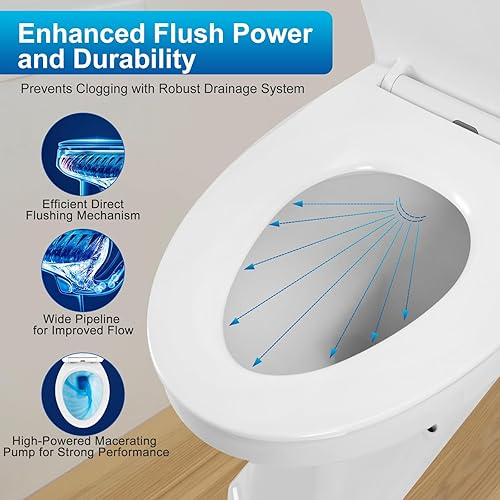 Enhanced Flush Power and Durability

Prevents Clogging with Robust Drainage System

Efficient Direct Flushing Mechanism

Wide Pipeline for Improved Flow

High-Powered Macerating Pump for Strong Performance