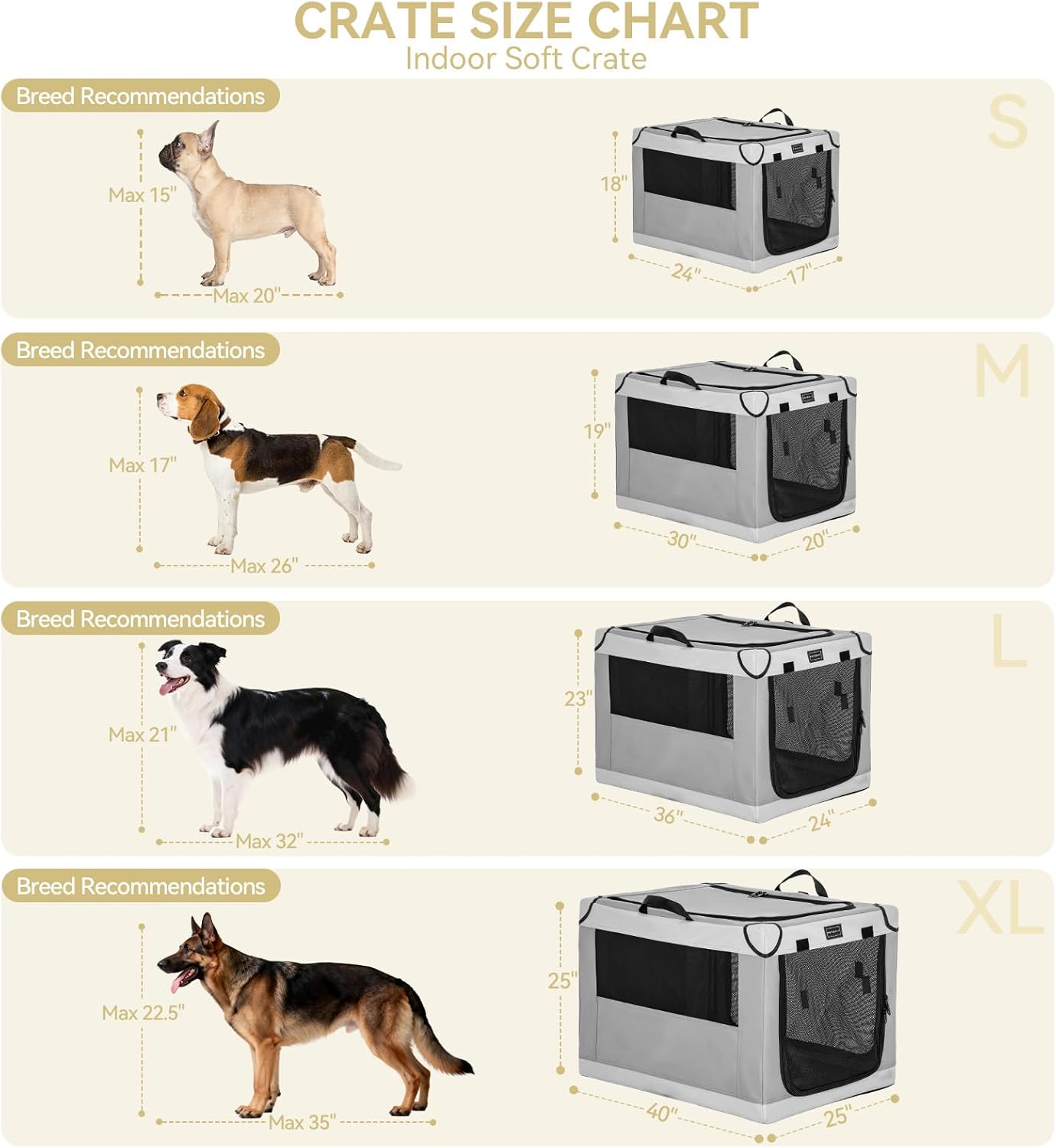 CRATE SIZE CHART
Indoor Soft Crate

Breed Recommendations
S
Max 15"
Max 20"
18"
24"
17"

Breed Recommendations
M
Max 17"
Max 26"
19"
30"
20"

Breed Recommendations
L
Max 21"
Max 32"
23"
36"
24"

Breed Recommendations
XL
Max 22.5"
Max 35"
25"
40"
25"