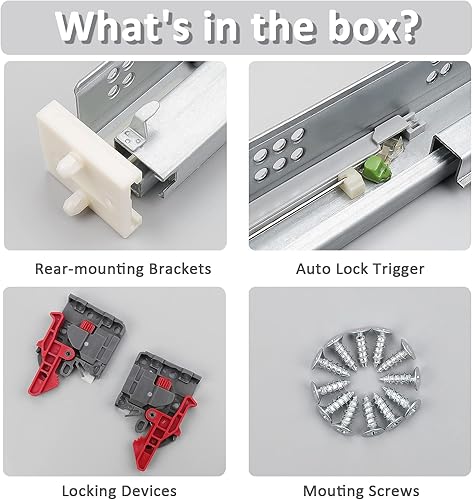 What's in the box?

Rear-mounting Brackets

Auto Lock Trigger

Locking Devices

Mouting Screws