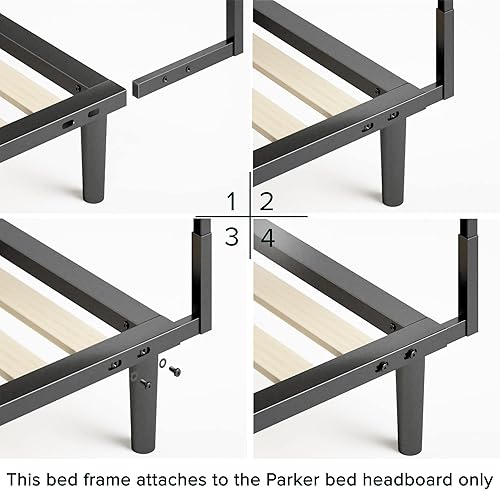 1 2
3 4

This bed frame attaches to the Parker bed headboard only