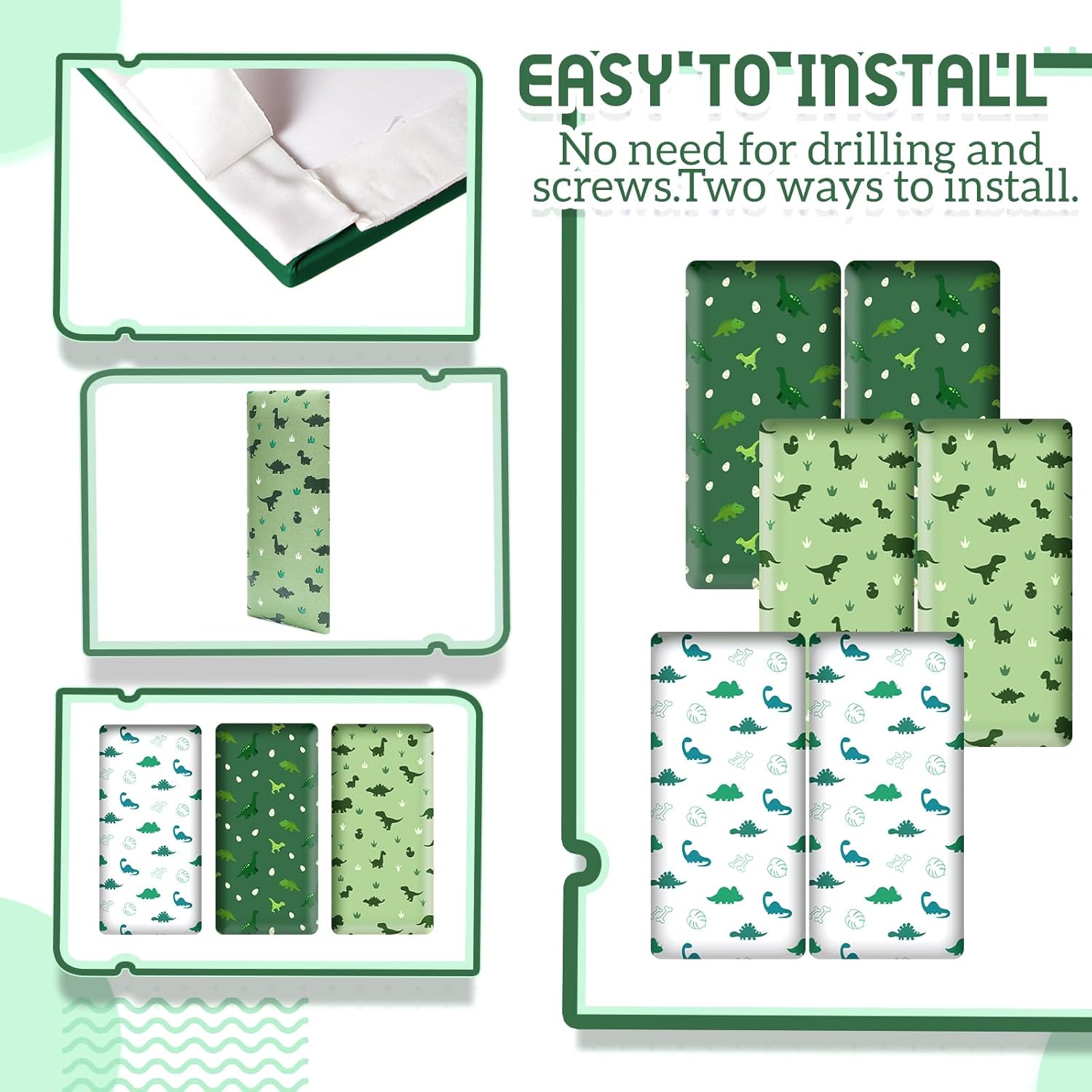 EASY TO INSTALL

No need for drilling and screws.Two ways to install.