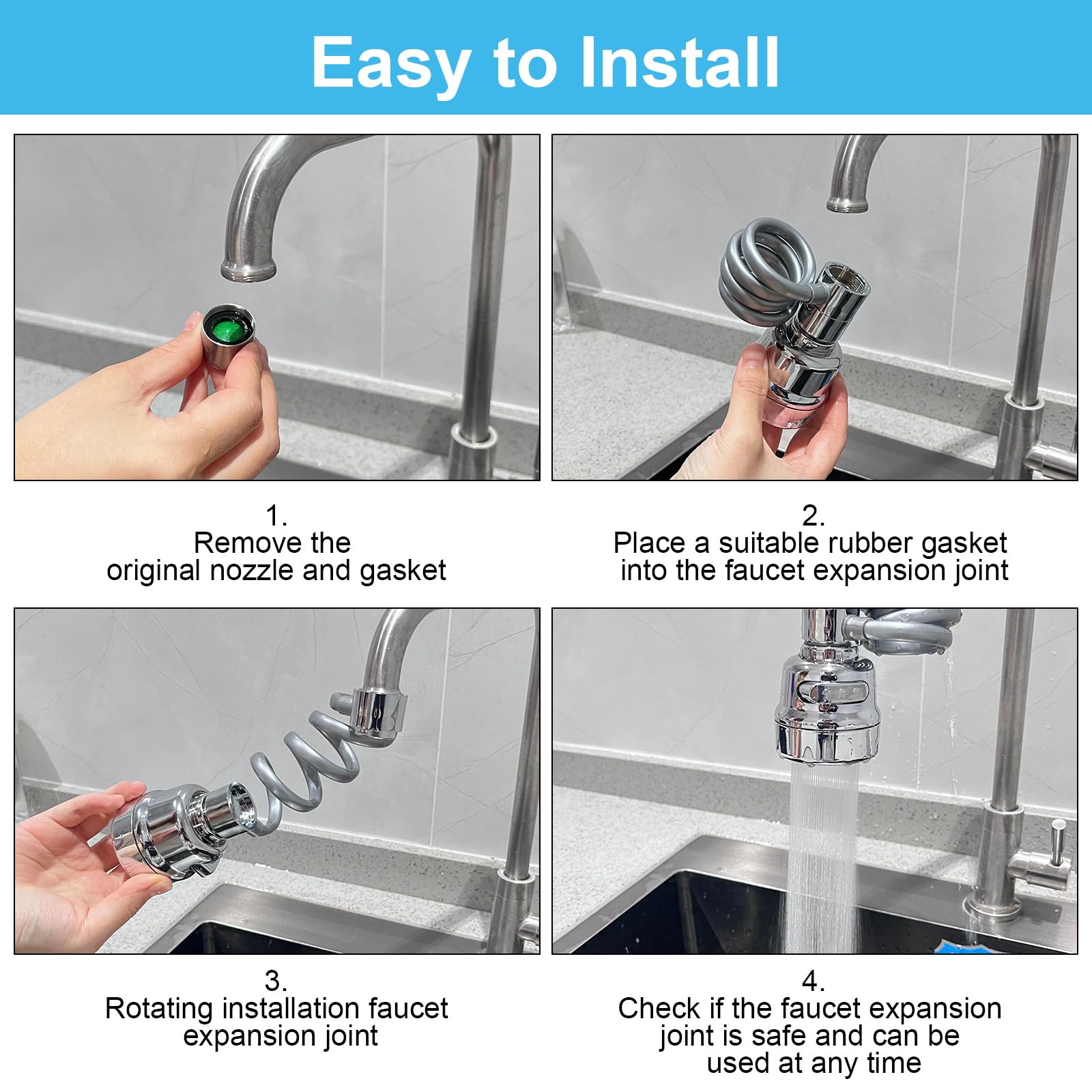 Easy to Install

1.
Remove the original nozzle and gasket

2.
Place a suitable rubber gasket into the faucet expansion joint

3.
Rotating installation faucet expansion joint

4.
Check if the faucet expansion joint is safe and can be used at any time