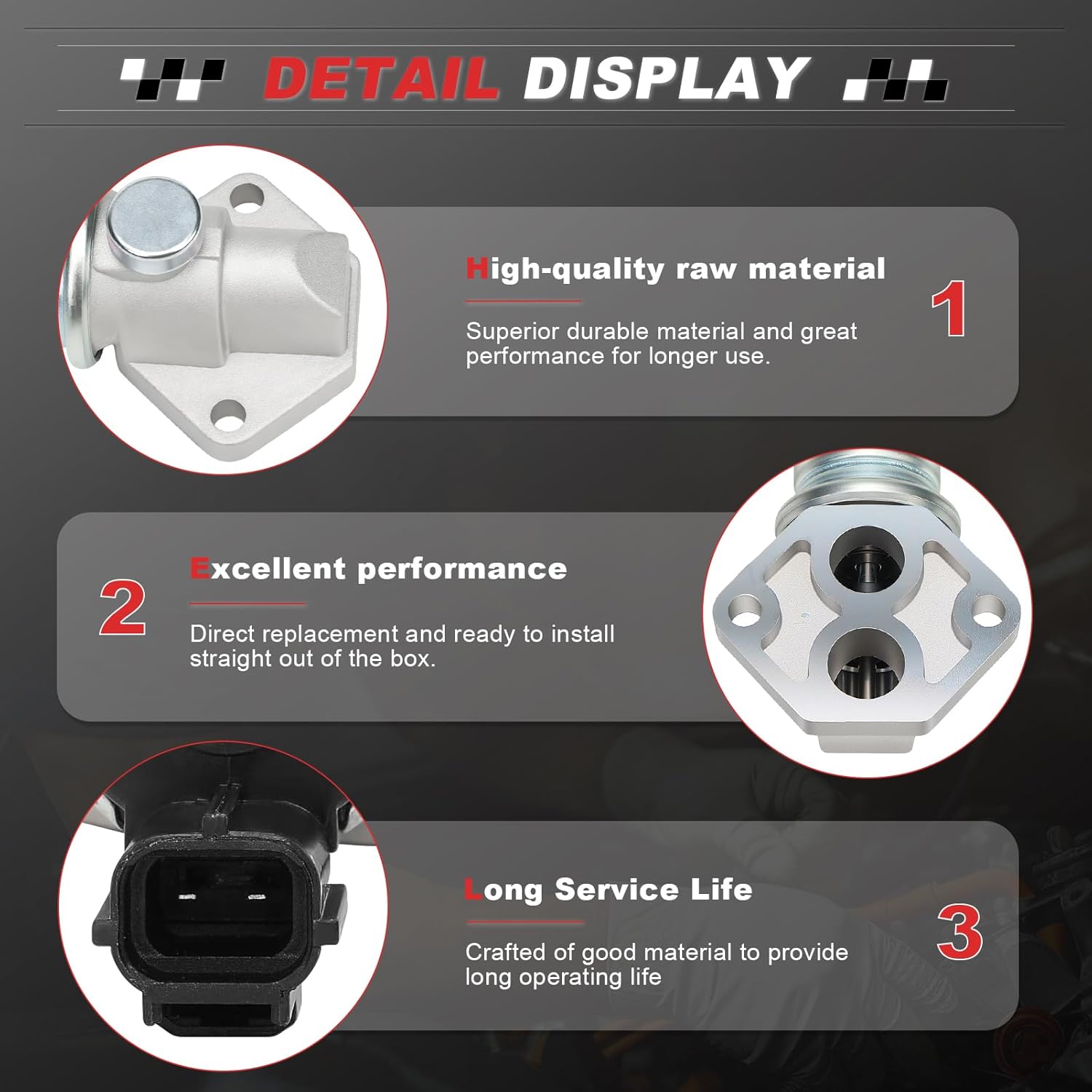 DETAIL DISPLAY

High-quality raw material

Superior durable material and great performance for longer use.

1

2

Excellent performance

Direct replacement and ready to install straight out of the box.

Long Service Life

Crafted of good material to provide long operating life

3