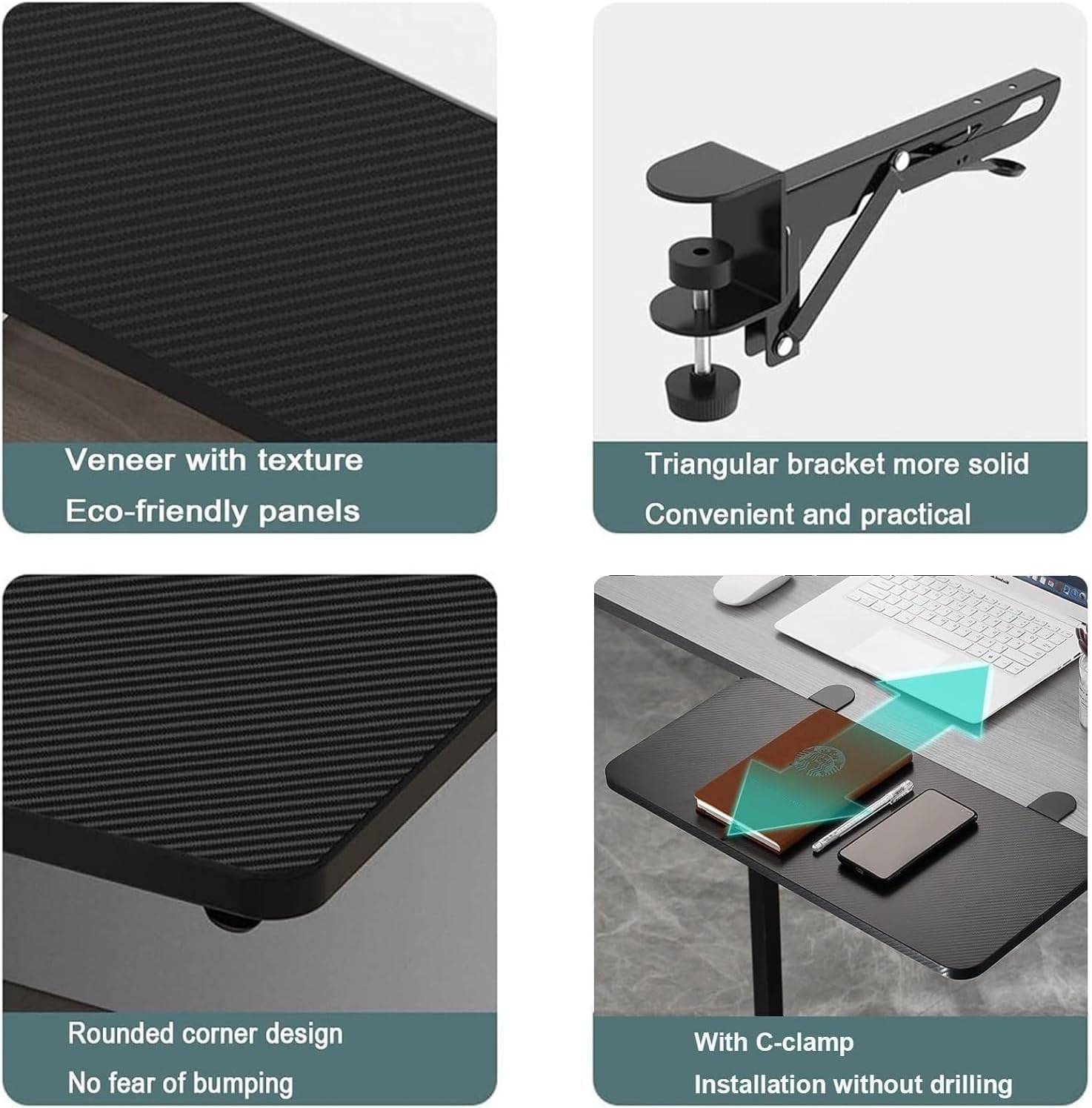 Veneer with texture
Eco-friendly panels

Triangular bracket more solid
Convenient and practical

Rounded corner design
No fear of bumping

With C-clamp
Installation without drilling