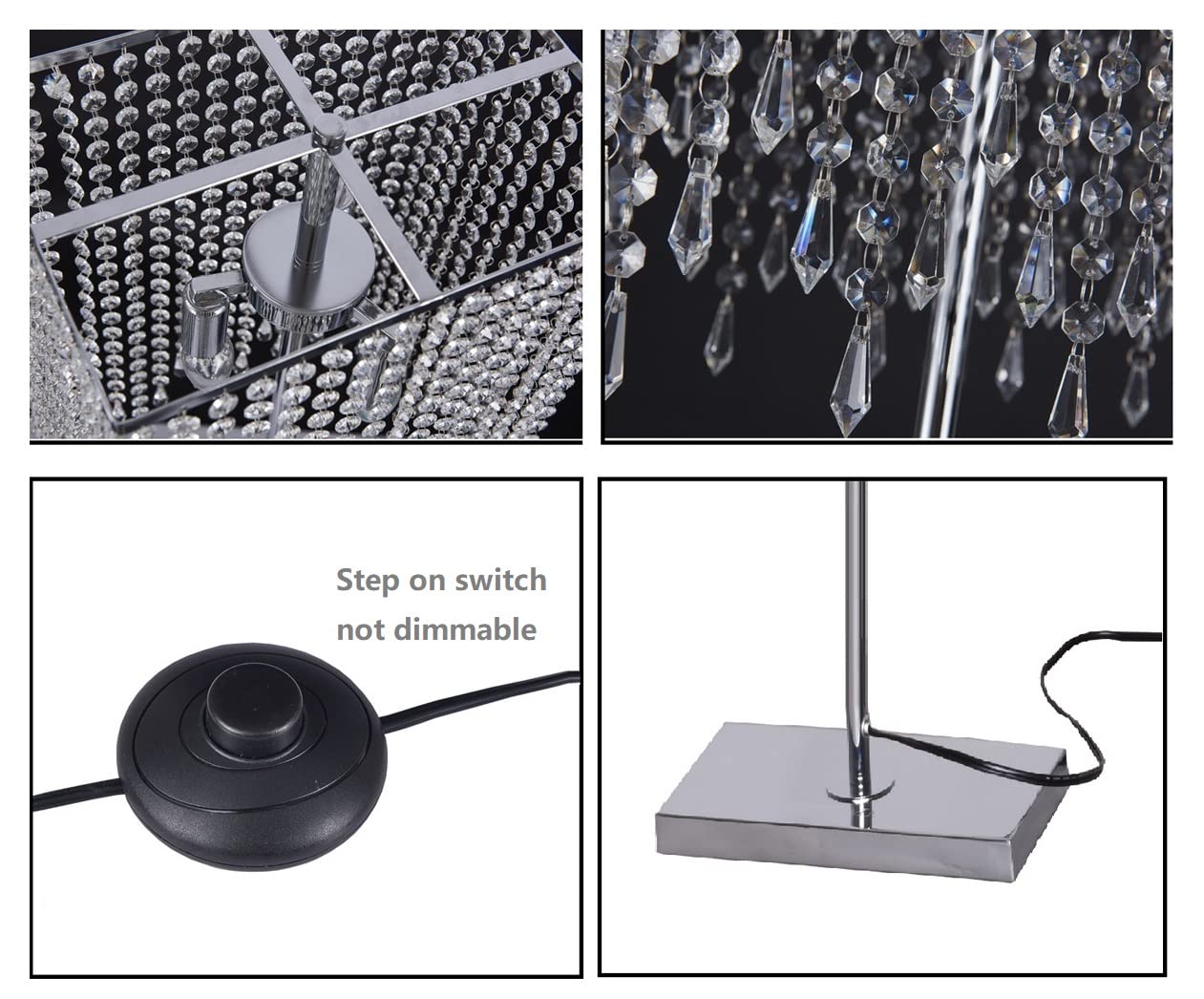 Step on switch
not dimmable