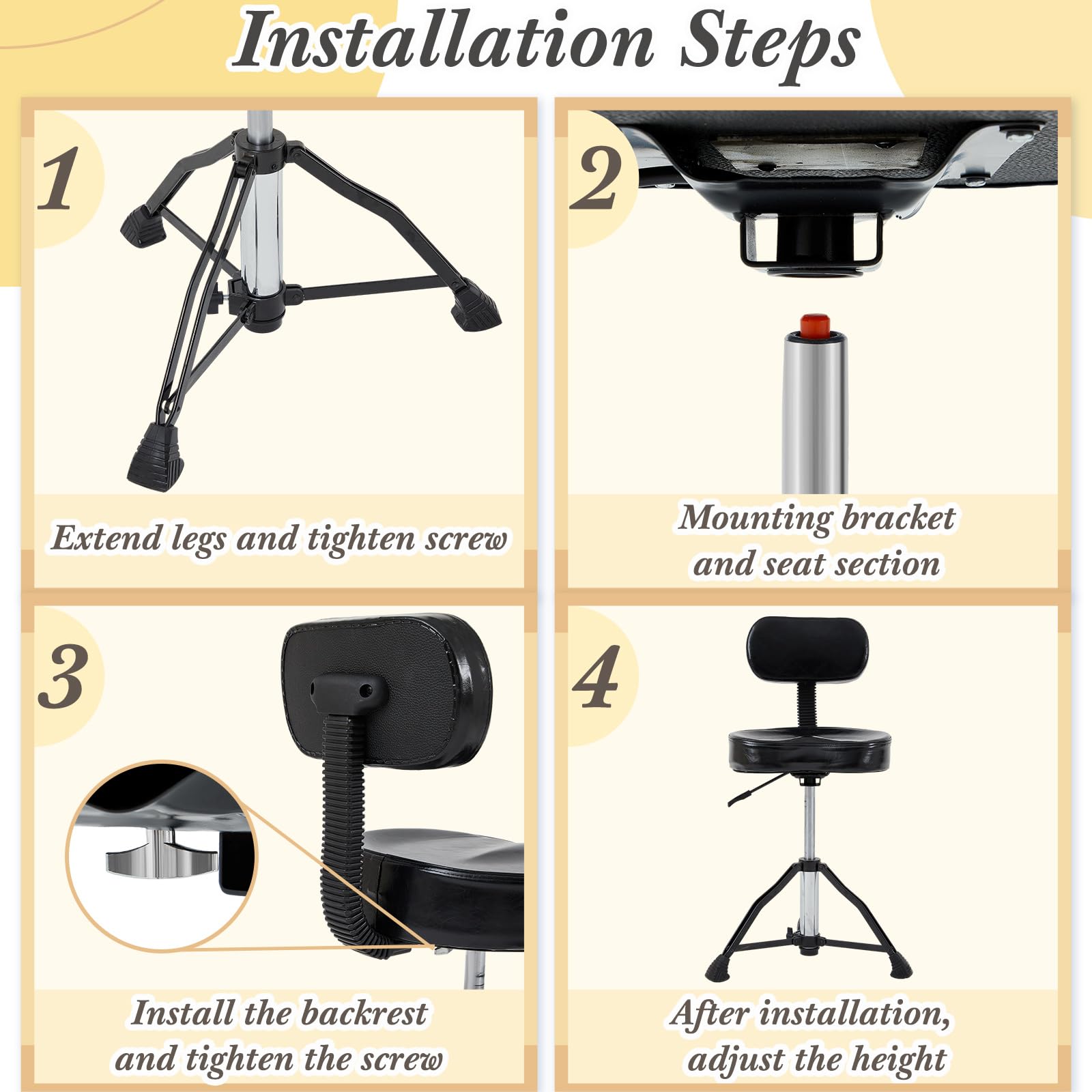 Installation Steps

1

Extend legs and tighten screw

2

Mounting bracket and seat section

3

Install the backrest and tighten the screw

4

After installation, adjust the height