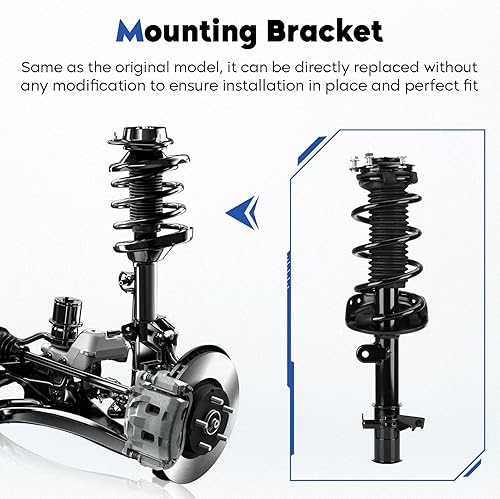 Mounting Bracket

Same as the original model, it can be directly replaced without any modification to ensure installation in place and perfect fit