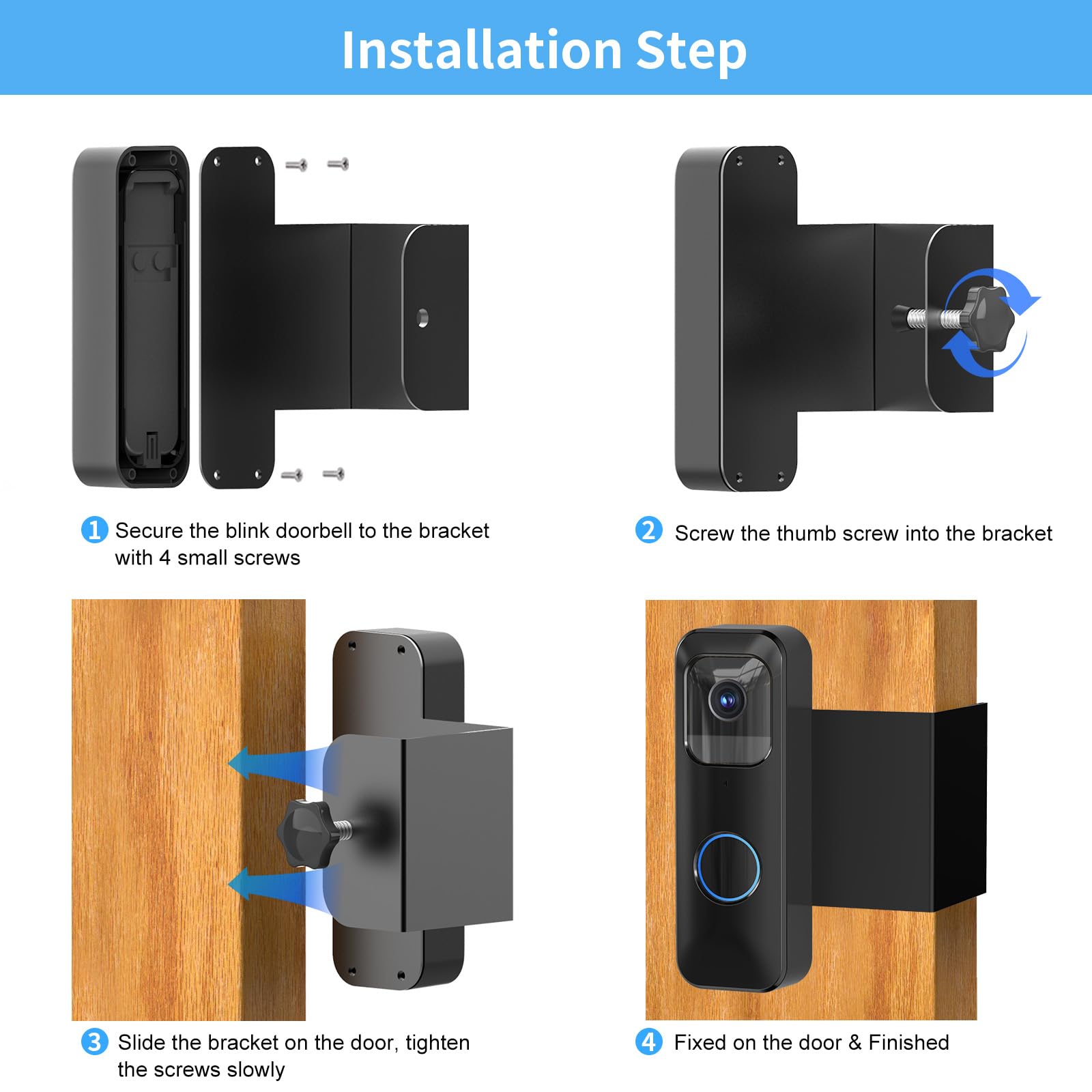 Installation Step

1 Secure the blink doorbell to the bracket with 4 small screws

2 Screw the thumb screw into the bracket

3 Slide the bracket on the door, tighten the screws slowly

4 Fixed on the door & Finished