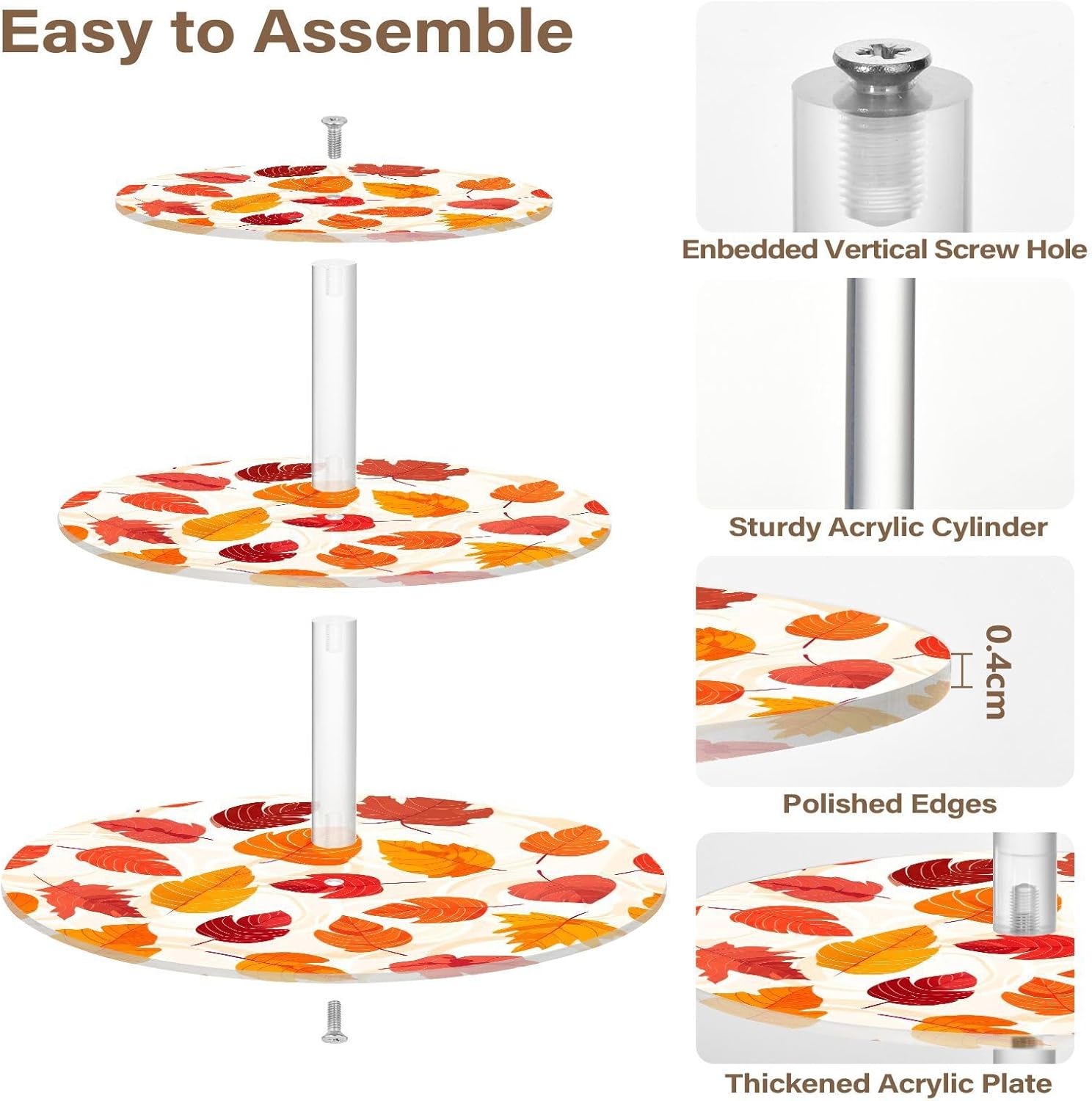 Easy to Assemble

Enbedded Vertical Screw Hole

Sturdy Acrylic Cylinder

0.4cm

Polished Edges

Thickened Acrylic Plate