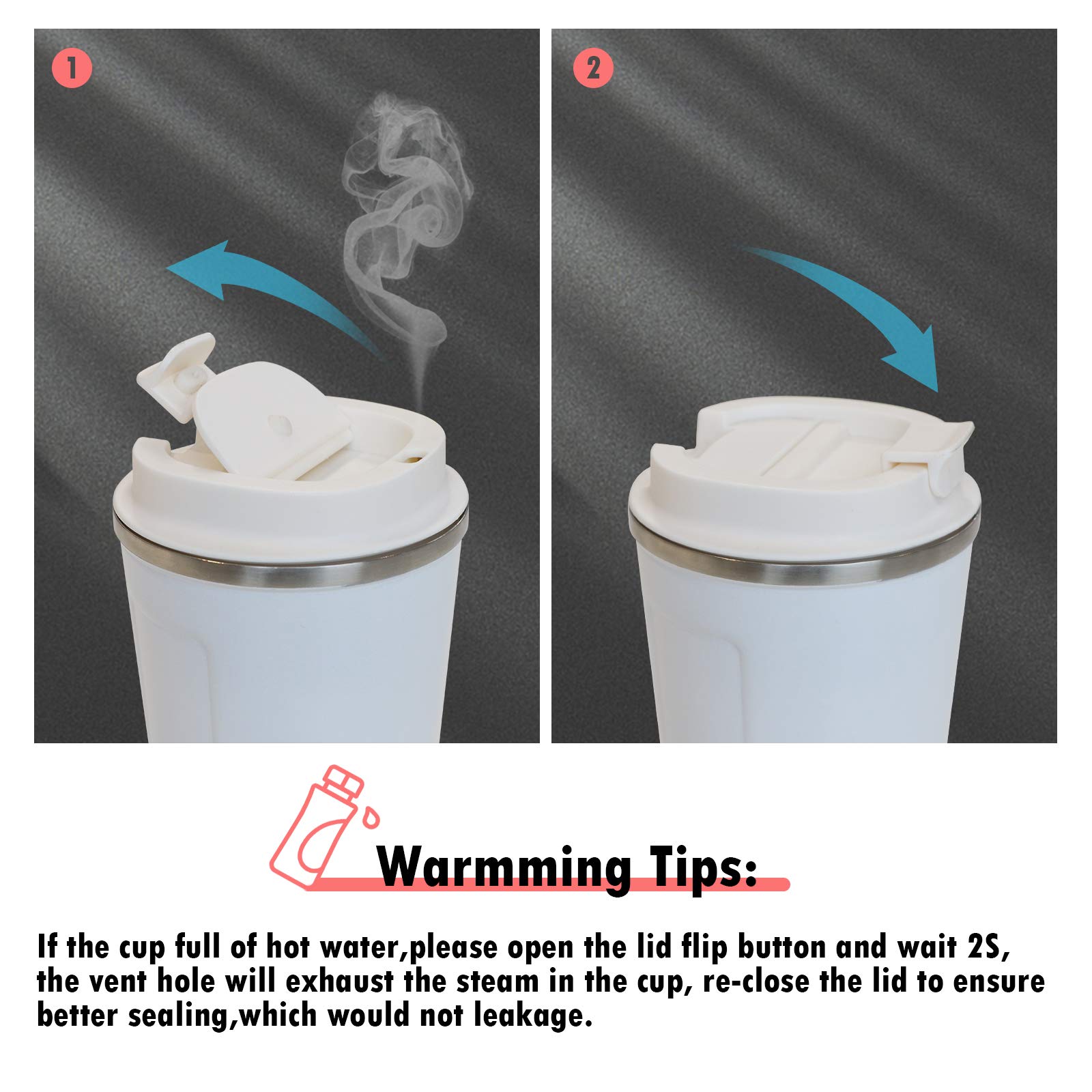 1

2

Warmming Tips:

If the cup full of hot water,please open the lid flip button and wait 2S, the vent hole will exhaust the steam in the cup, re-close the lid to ensure better sealing,which would not leakage.