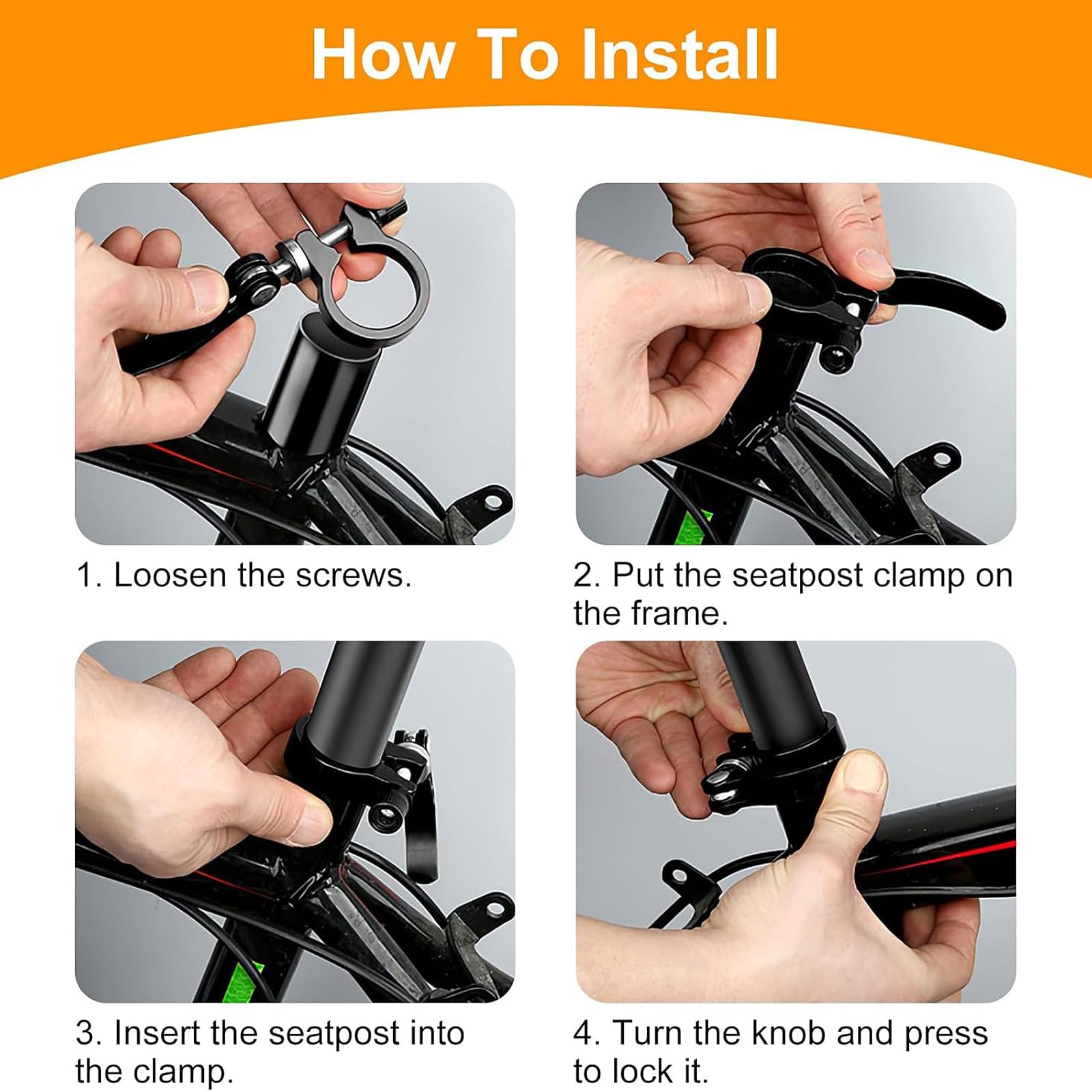 How To Install

1. Loosen the screws.

2. Put the seatpost clamp on the frame.

3. Insert the seatpost into the clamp.

4. Turn the knob and press to lock it.