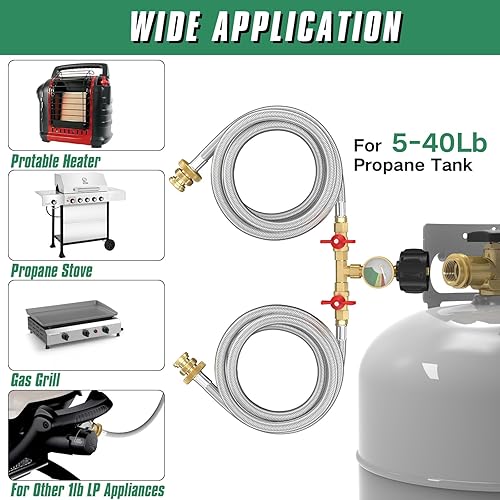 WIDE APPLICATION

Protable Heater

Propane Stove

Gas Grill

For Other 1lb LP Appliances

For 5-40Lb Propane Tank