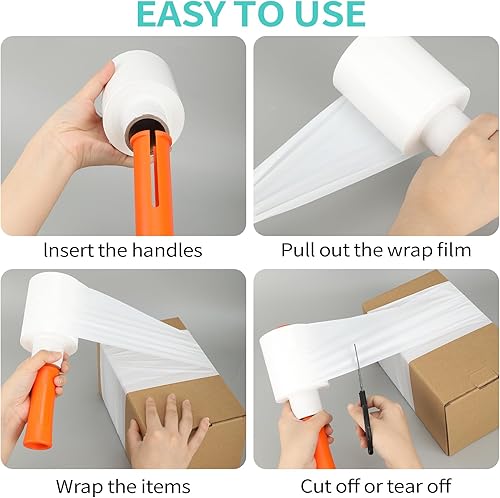 EASY TO USE

Insert the handles

Pull out the wrap film

Wrap the items

Cut off or tear off