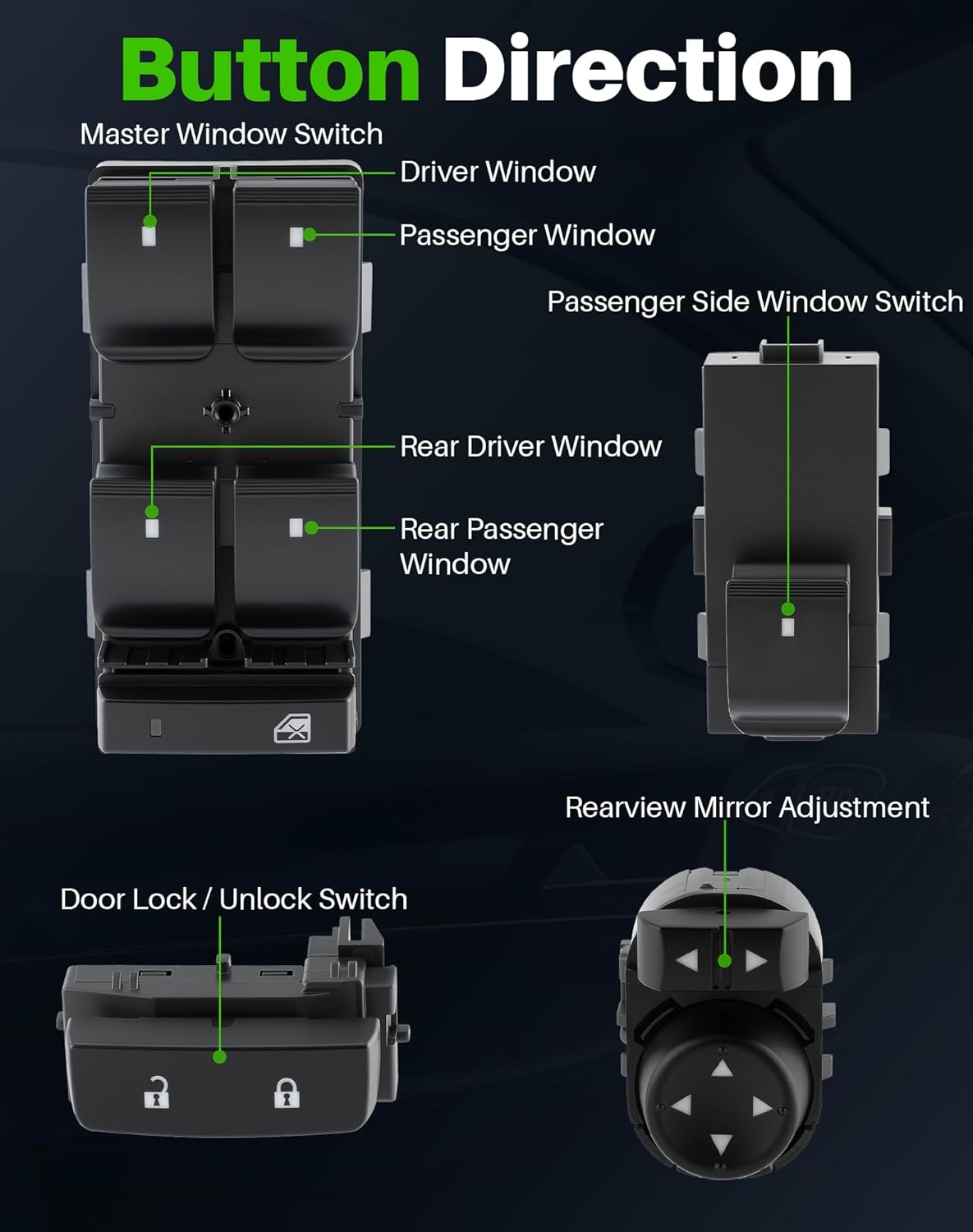 Button Direction

Master Window Switch

Driver Window

Passenger Window

Passenger Side Window Switch

Rear Driver Window

Rear Passenger Window

Rearview Mirror Adjustment

Door Lock / Unlock Switch