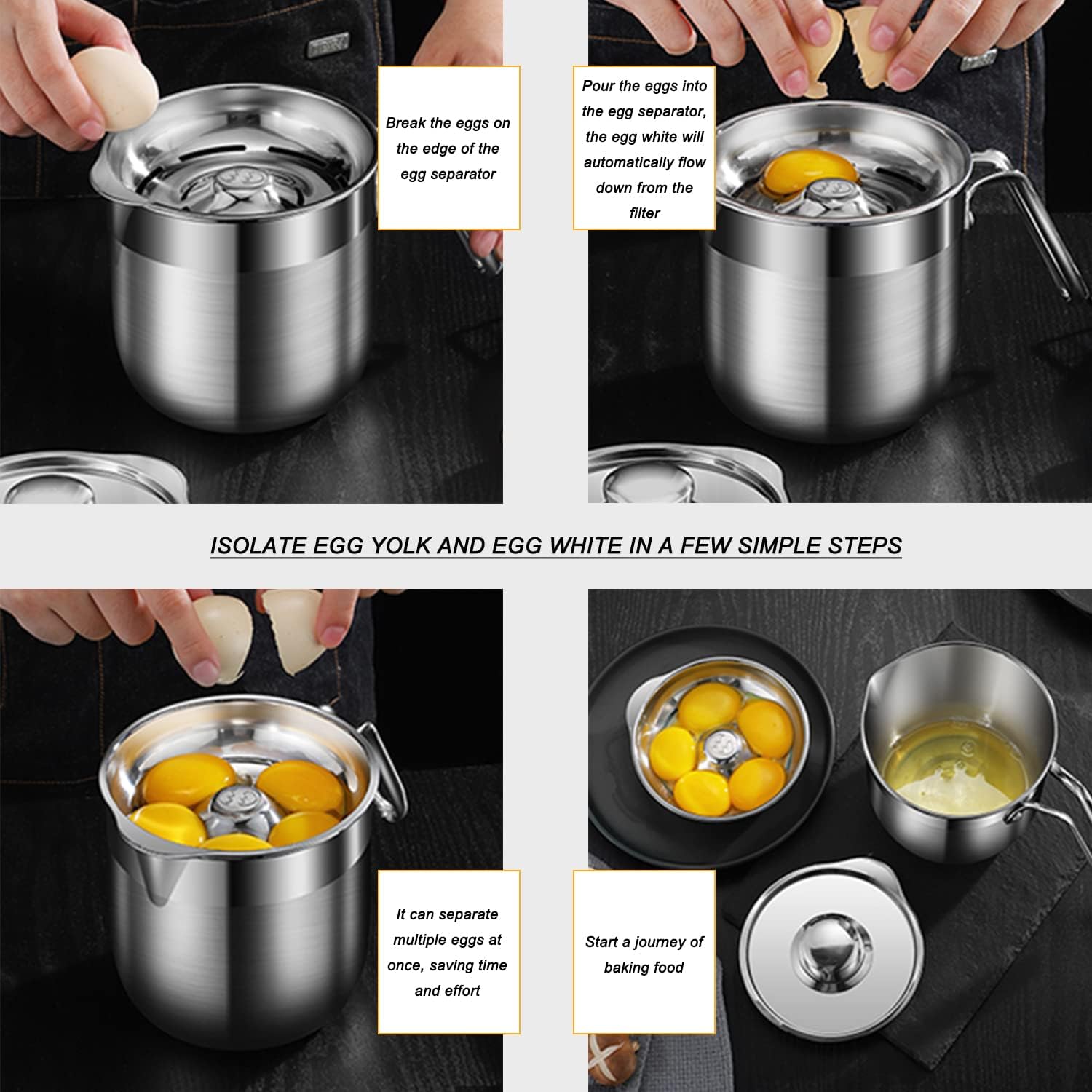 Break the eggs on the edge of the egg separator

Pour the eggs into the egg separator, the egg white will automatically flow down from the filter

ISOLATE EGG YOLK AND EGG WHITE IN A FEW SIMPLE STEPS

It can separate multiple eggs at once, saving time and effort

Start a journey of baking food