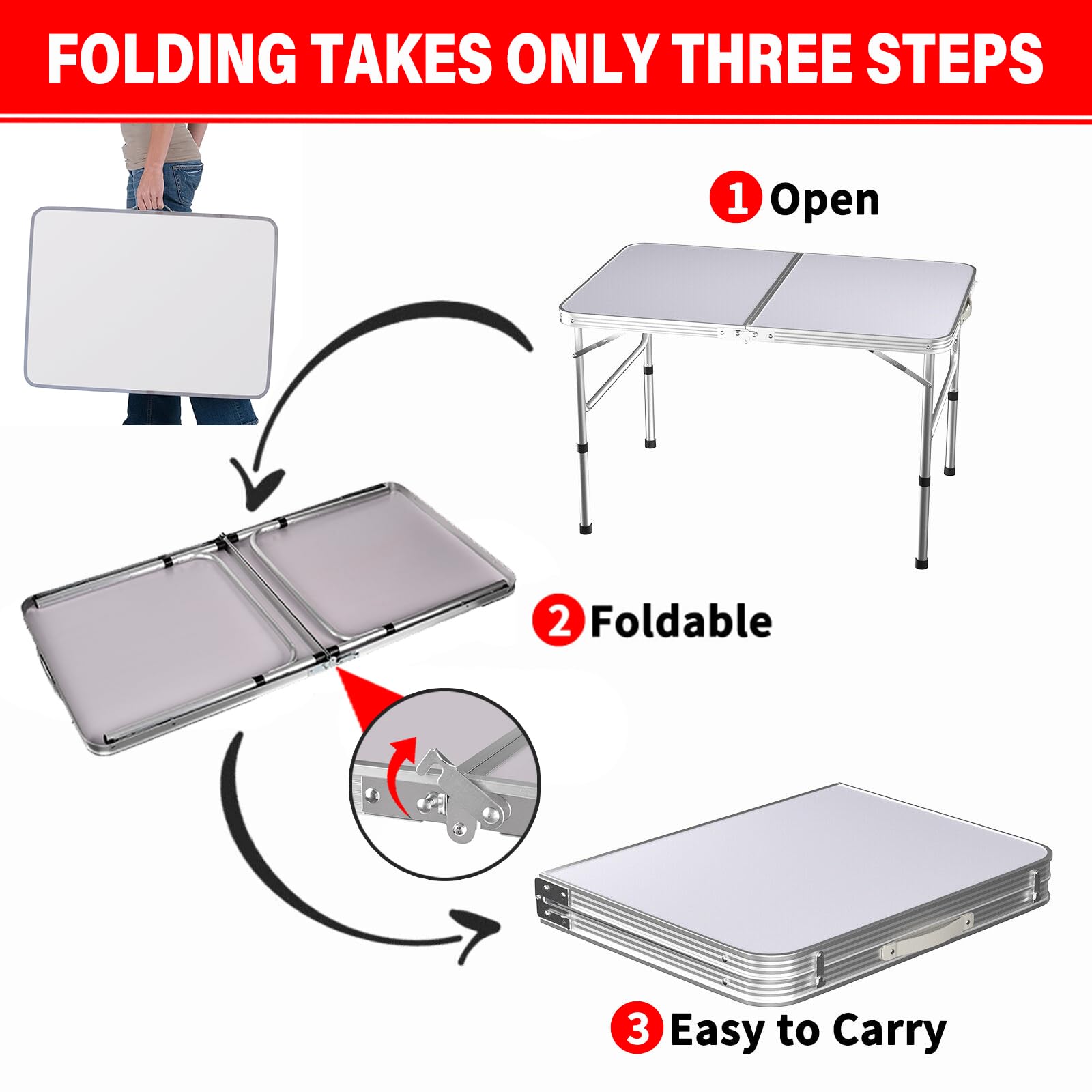 FOLDING TAKES ONLY THREE STEPS

1 Open

2 Foldable

3 Easy to Carry