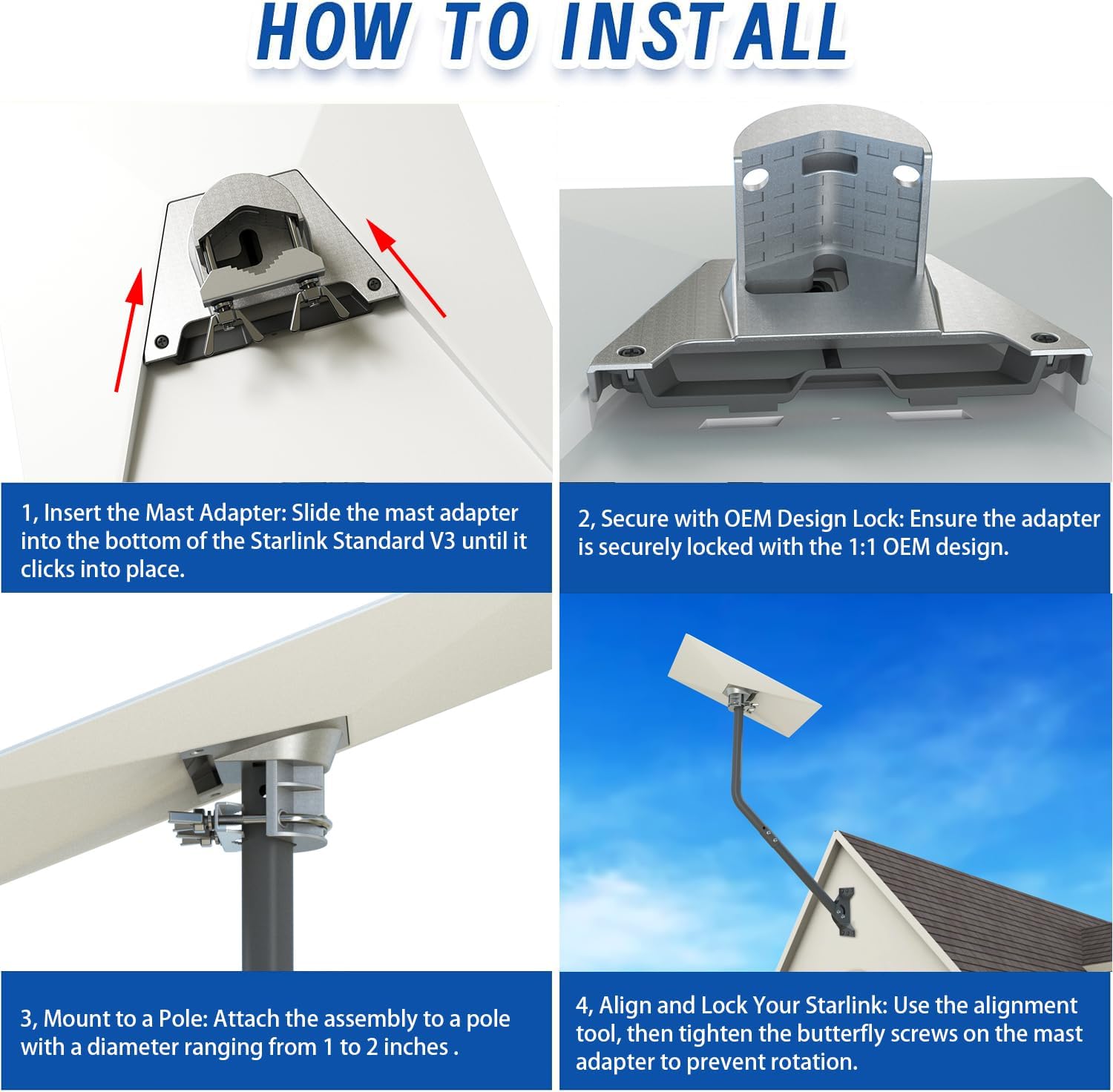 HOW TO INSTALL

1, Insert the Mast Adapter: Slide the mast adapter into the bottom of the Starlink Standard V3 until it clicks into place.

2, Secure with OEM Design Lock: Ensure the adapter is securely locked with the 1:1 OEM design.

3, Mount to a Pole: Attach the assembly to a pole with a diameter ranging from 1 to 2 inches .

4, Align and Lock Your Starlink: Use the alignment tool, then tighten the butterfly screws on the mast adapter to prevent rotation.