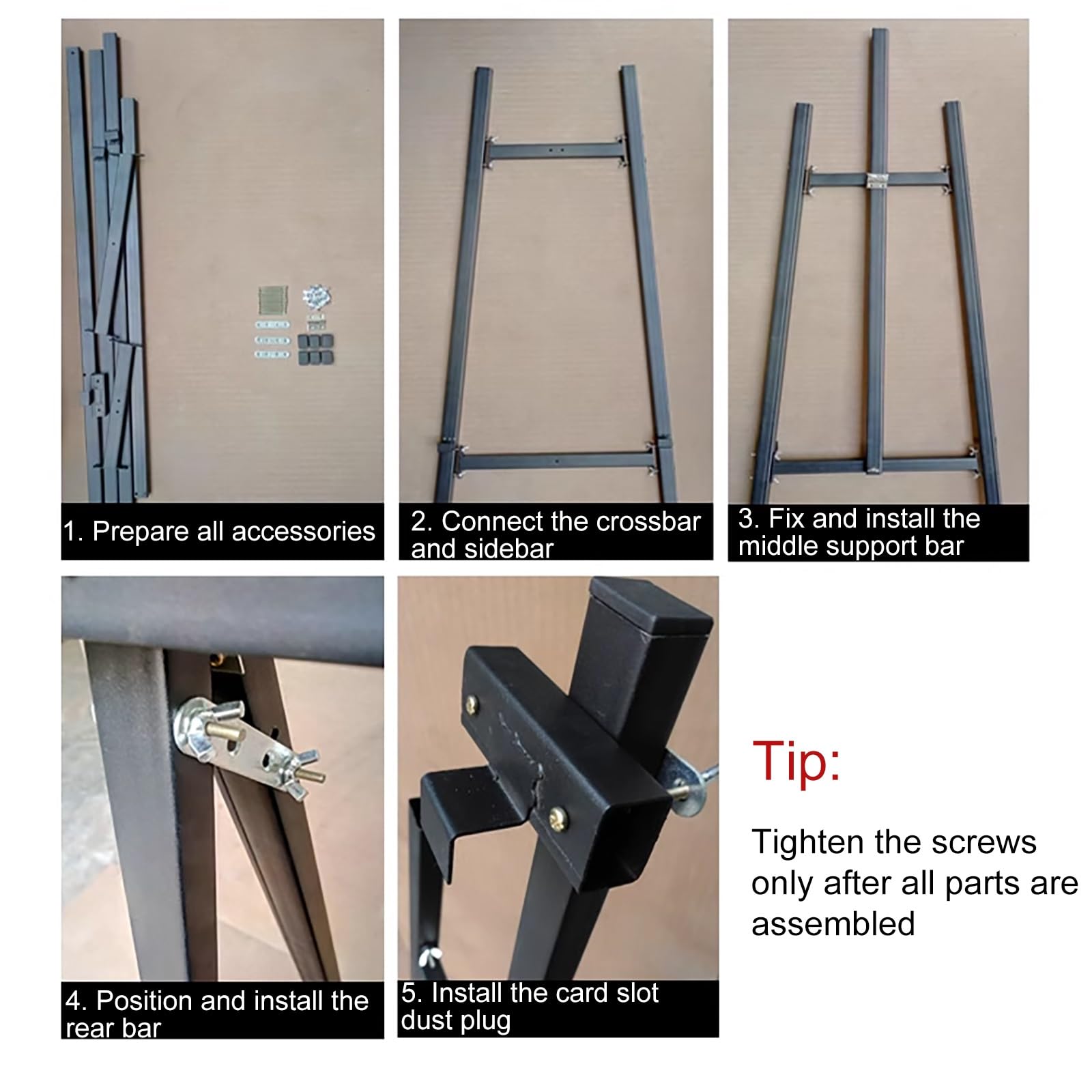 1. Prepare all accessories

2. Connect the crossbar and sidebar

3. Fix and install the middle support bar

4. Position and install the rear bar

5. Install the card slot dust plug

Tip:

Tighten the screws only after all parts are assembled