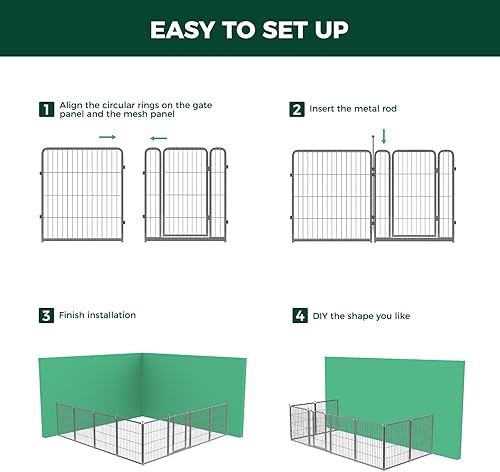 EASY TO SET UP

1 Align the circular rings on the gate panel and the mesh panel

2 Insert the metal rod

3 Finish installation

4 DIY the shape you like