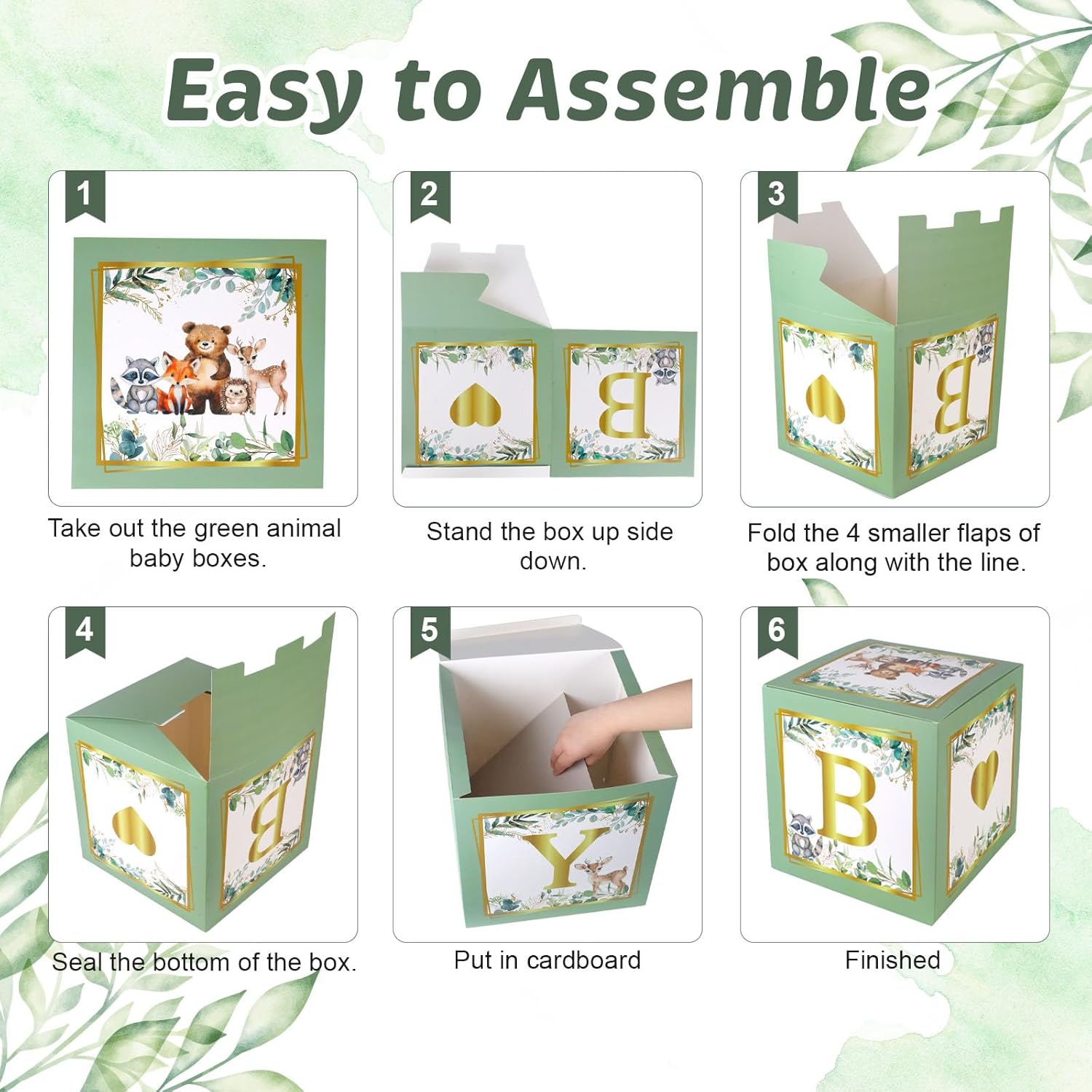 Easy to Assemble

1

Take out the green animal baby boxes.

2

B

Stand the box up side down.

3

B

Fold the 4 smaller flaps of box along with the line.

4

B

Seal the bottom of the box.

5

Y

Put in cardboard

6

B

Finished