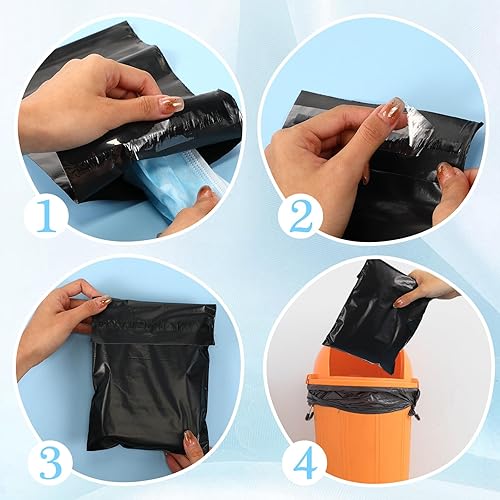 1

2

3

4