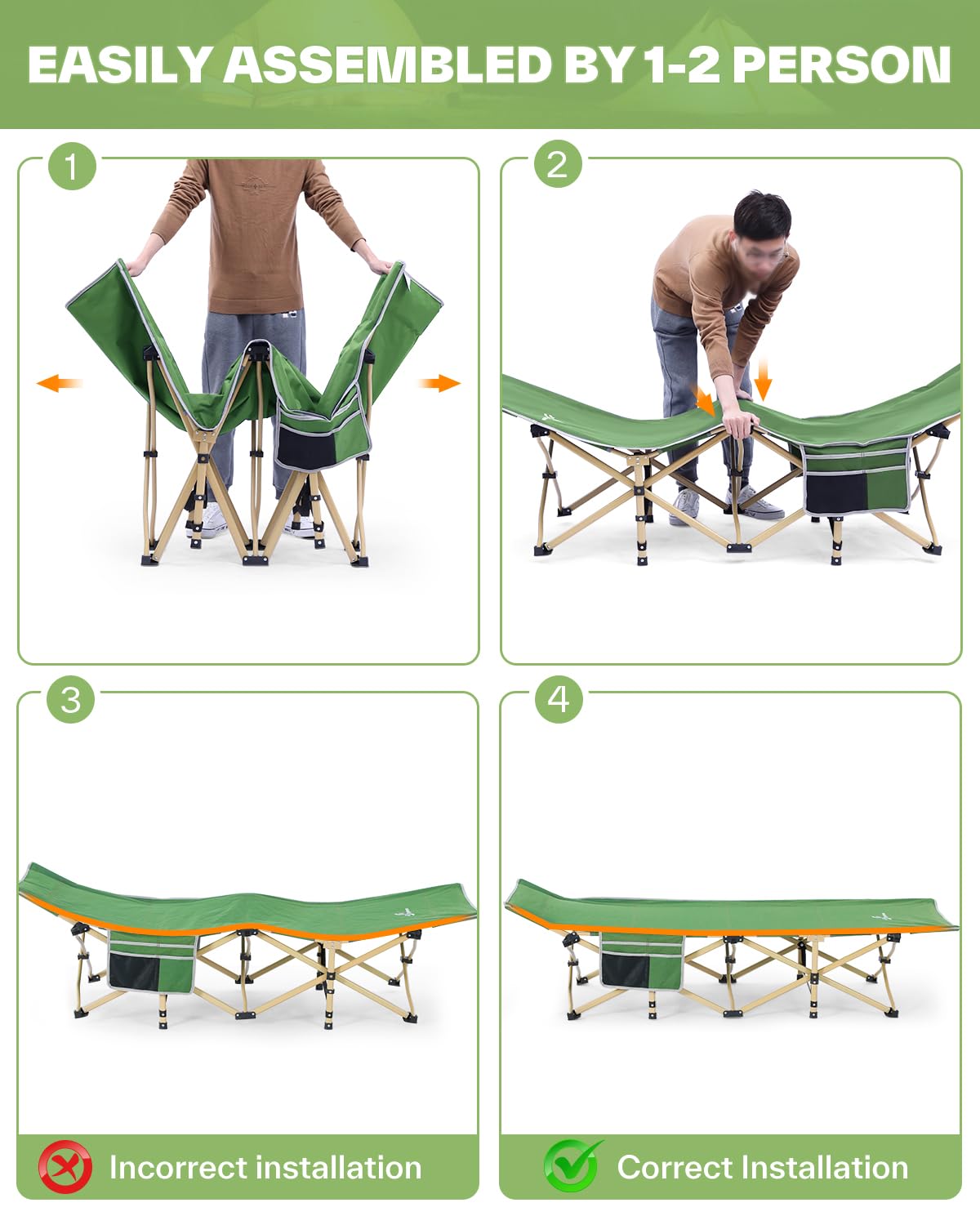 EASILY ASSEMBLED BY 1-2 PERSON

1

2

3

4

Incorrect installation

Correct Installation