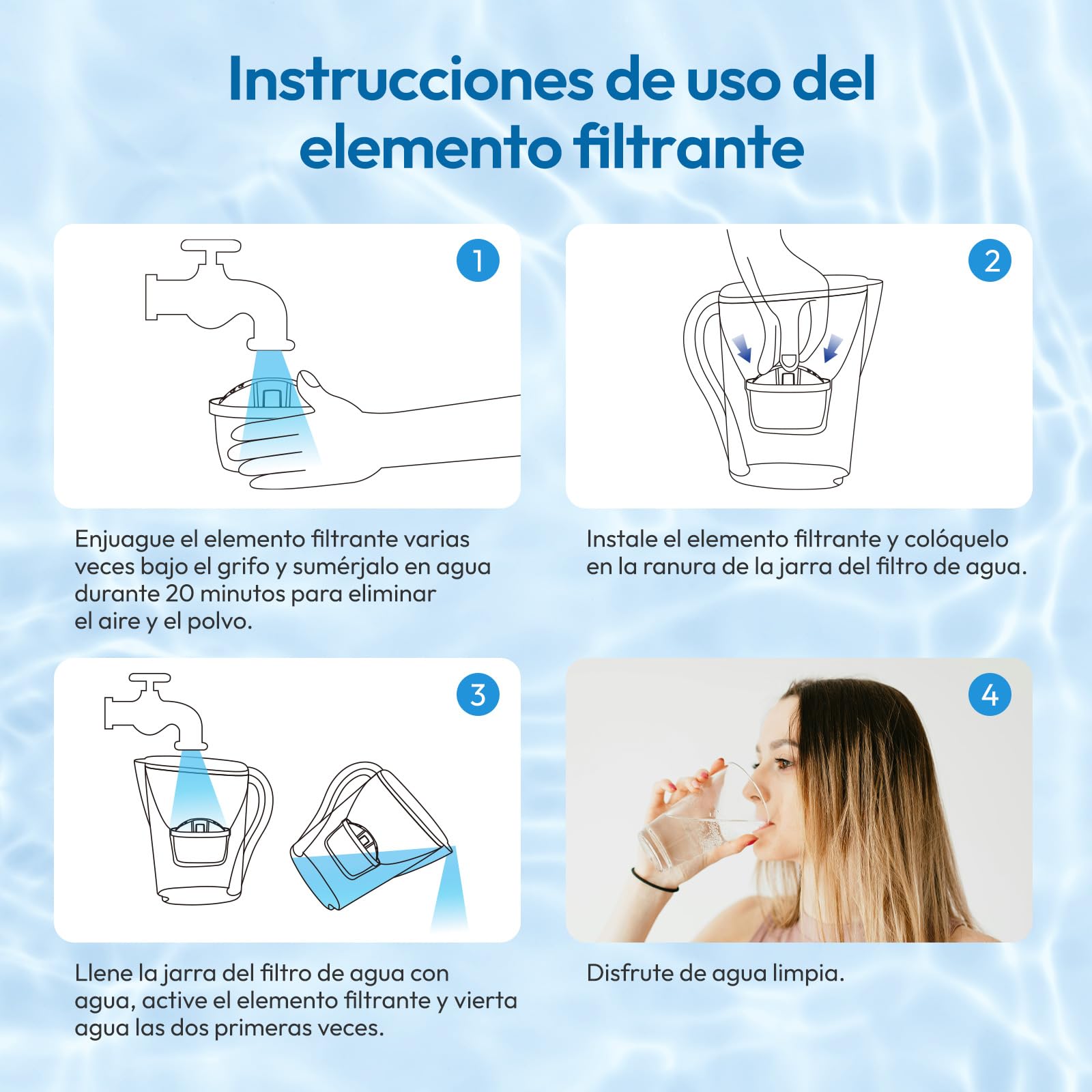 Instrucciones de uso del elemento filtrante

1

Enjuague el elemento filtrante varias veces bajo el grifo y sumérjalo en agua durante 20 minutos para eliminar el aire y el polvo.

2

Instale el elemento filtrante y colóquelo en la ranura de la jarra del filtro de agua.

3

Llene la jarra del filtro de agua con agua, active el elemento filtrante y vierta agua las dos primeras veces.

4

Disfrute de agua limpia.