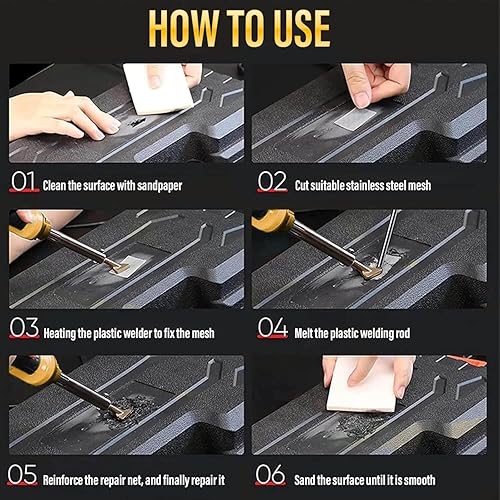 HOW TO USE

01 Clean the surface with sandpaper

02 Cut suitable stainless steel mesh

03 Heating the plastic welder to fix the mesh

04 Melt the plastic welding rod

05 Reinforce the repair net, and finally repair it

06 Sand the surface until it is smooth