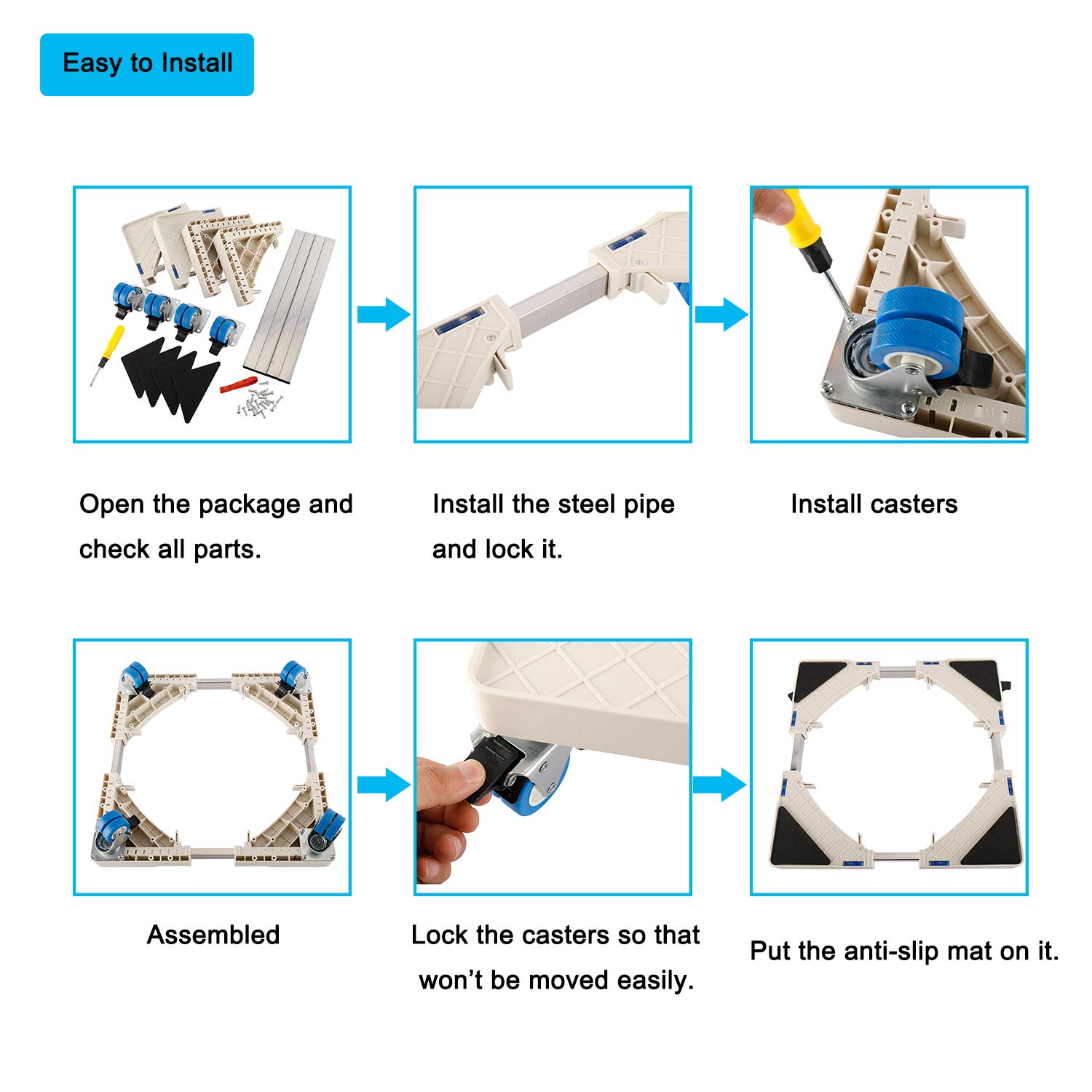 Easy to Install

Open the package and check all parts.

Install the steel pipe and lock it.

Install casters

Assembled

Lock the casters so that won't be moved easily.

Put the anti-slip mat on it.