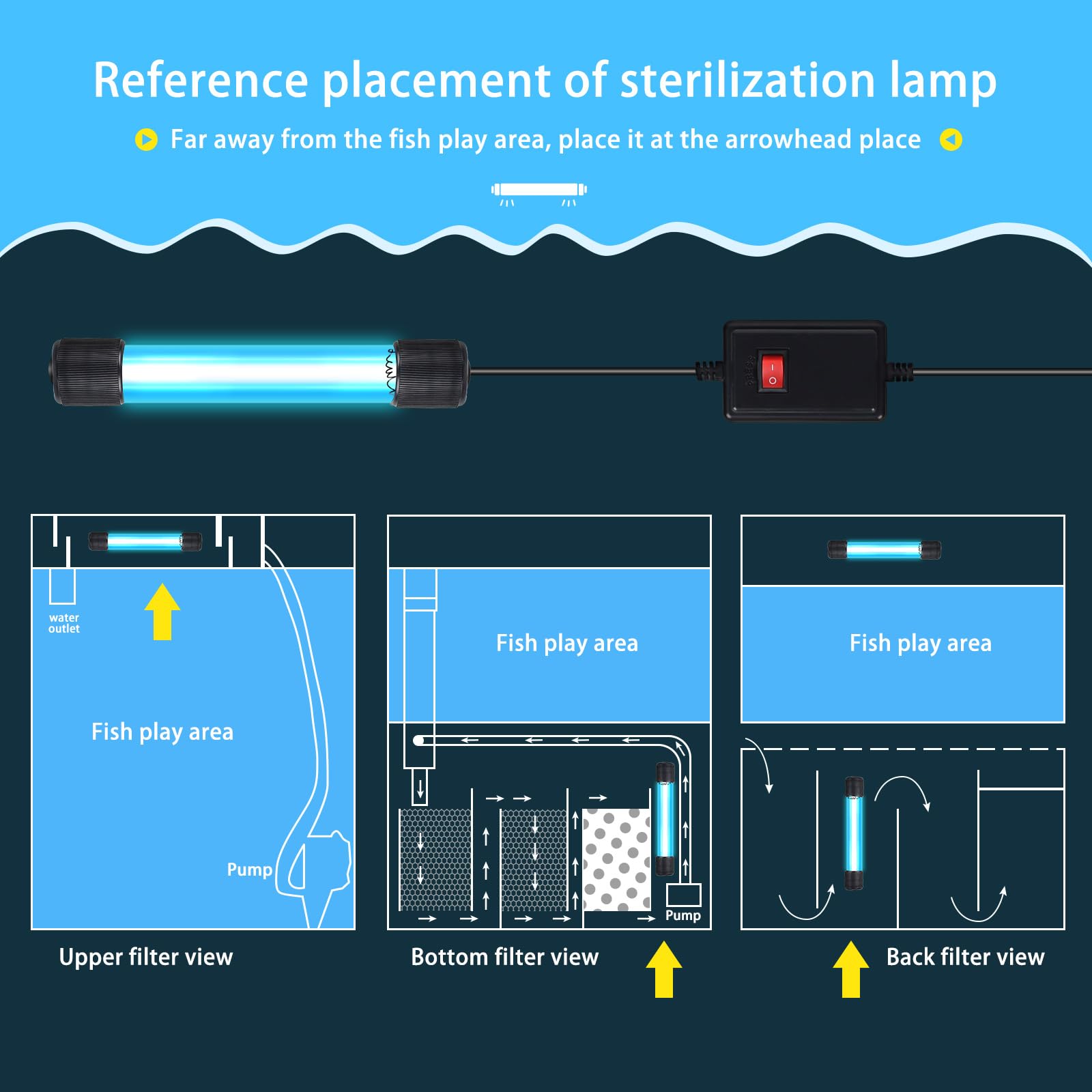 Reference placement of sterilization lamp

Far away from the fish play area, place it at the arrowhead place

water outlet

Fish play area

Pump

Upper filter view

Fish play area

Pump

Bottom filter view

Fish play area

Back filter view