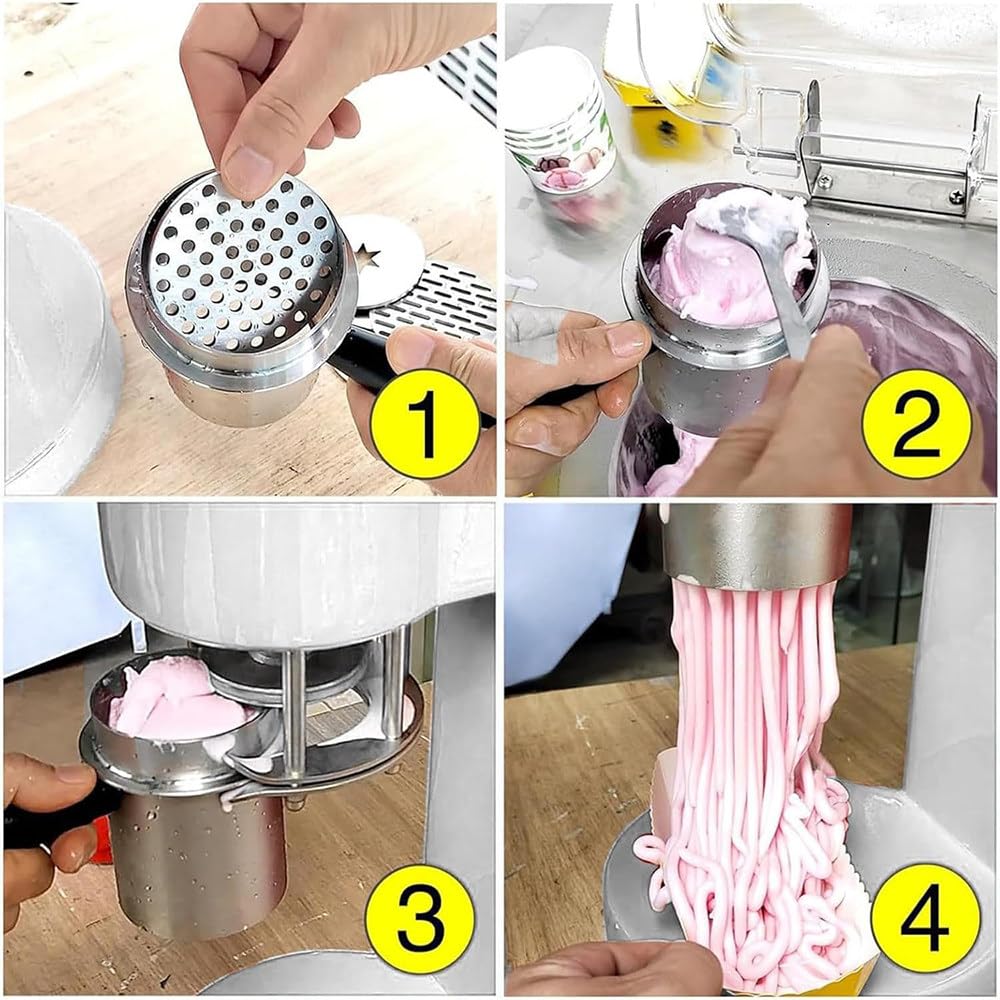 1
2
3
4