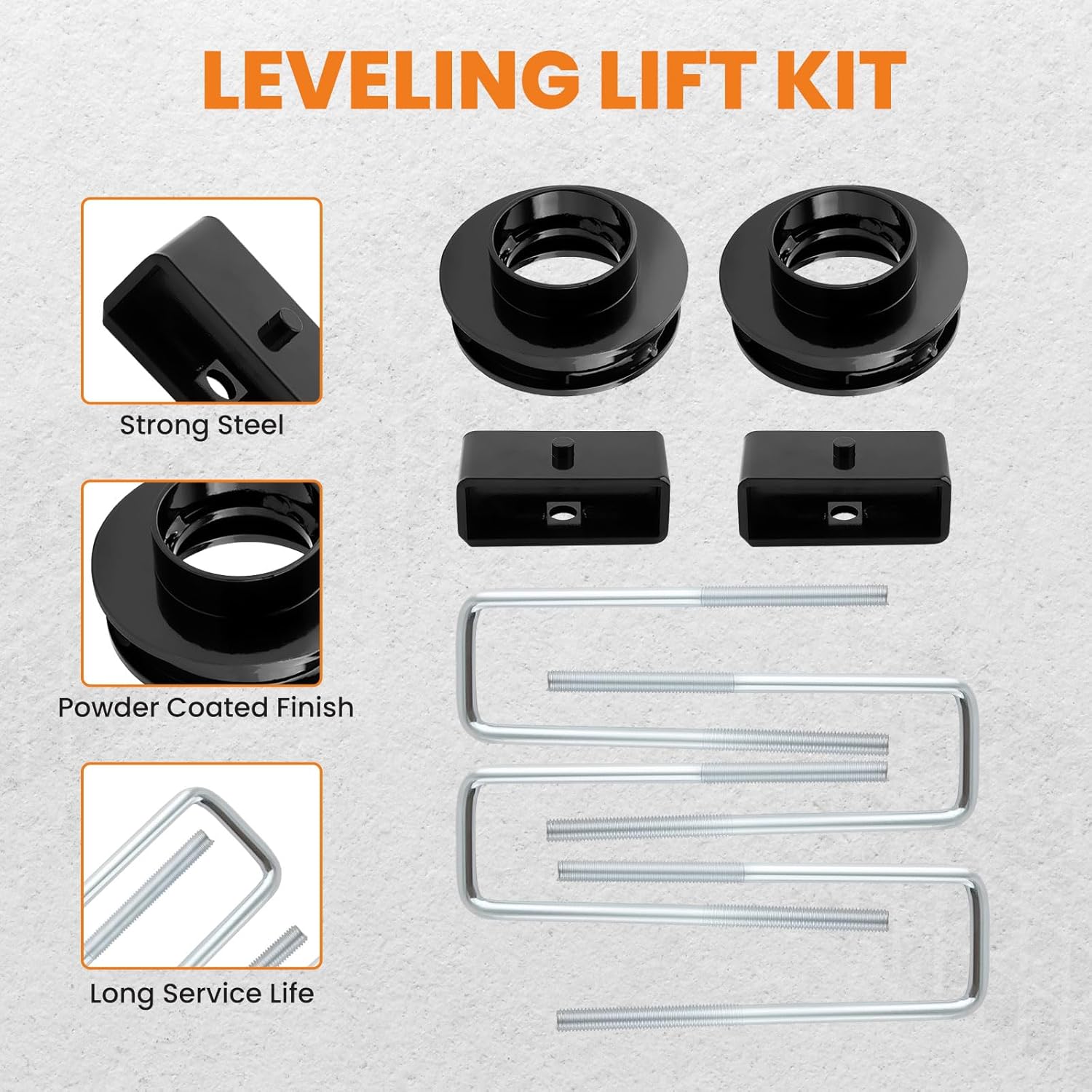 LEVELING LIFT KIT

Strong Steel

Powder Coated Finish

Long Service Life