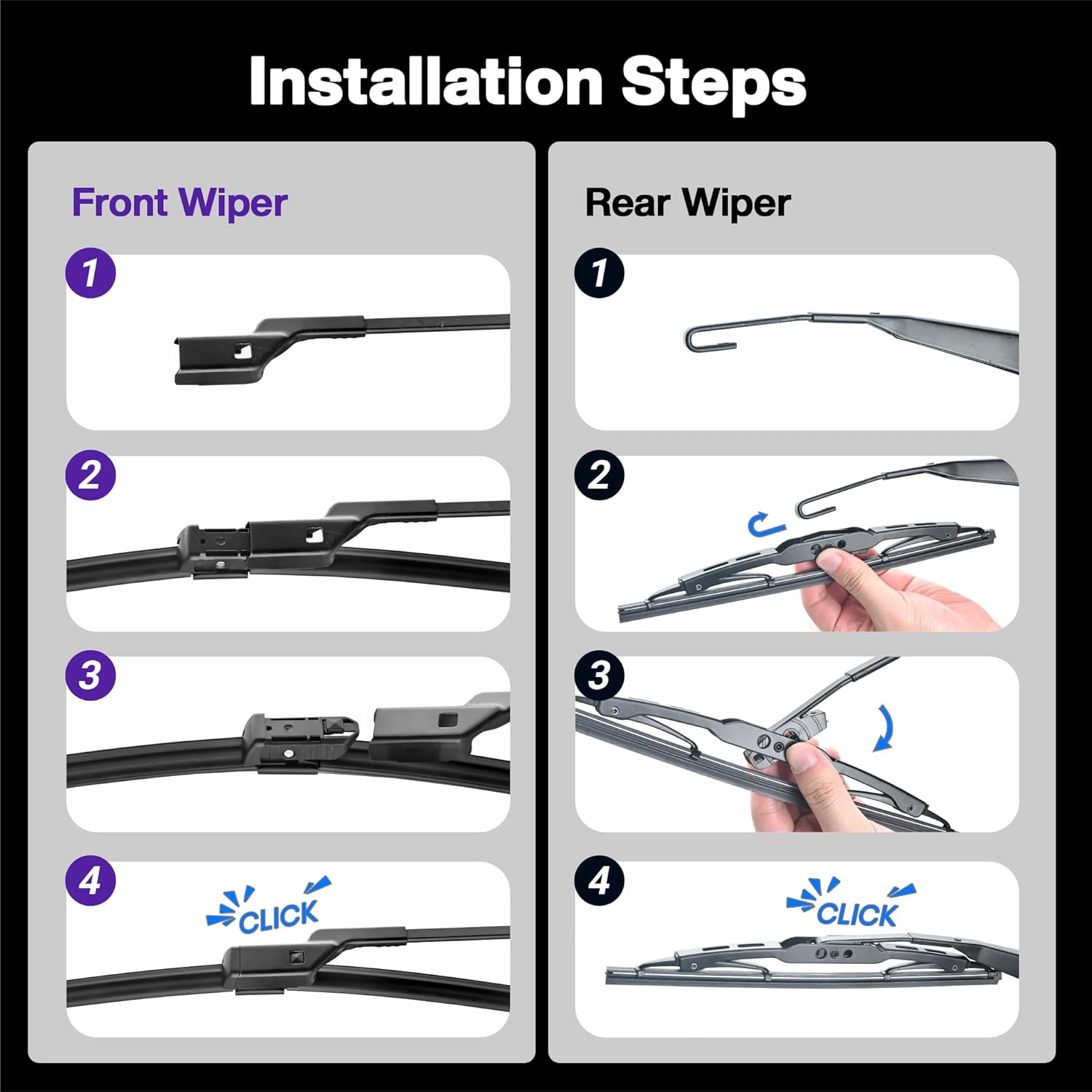 Installation Steps

Front Wiper

1

2

3

4

CLICK

Rear Wiper

1

2

3

4

CLICK