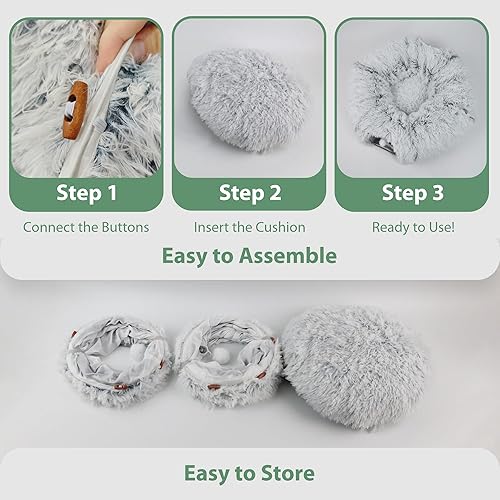 Step 1

Connect the Buttons

Step 2

Insert the Cushion

Step 3

Ready to Use!

Easy to Assemble

Easy to Store