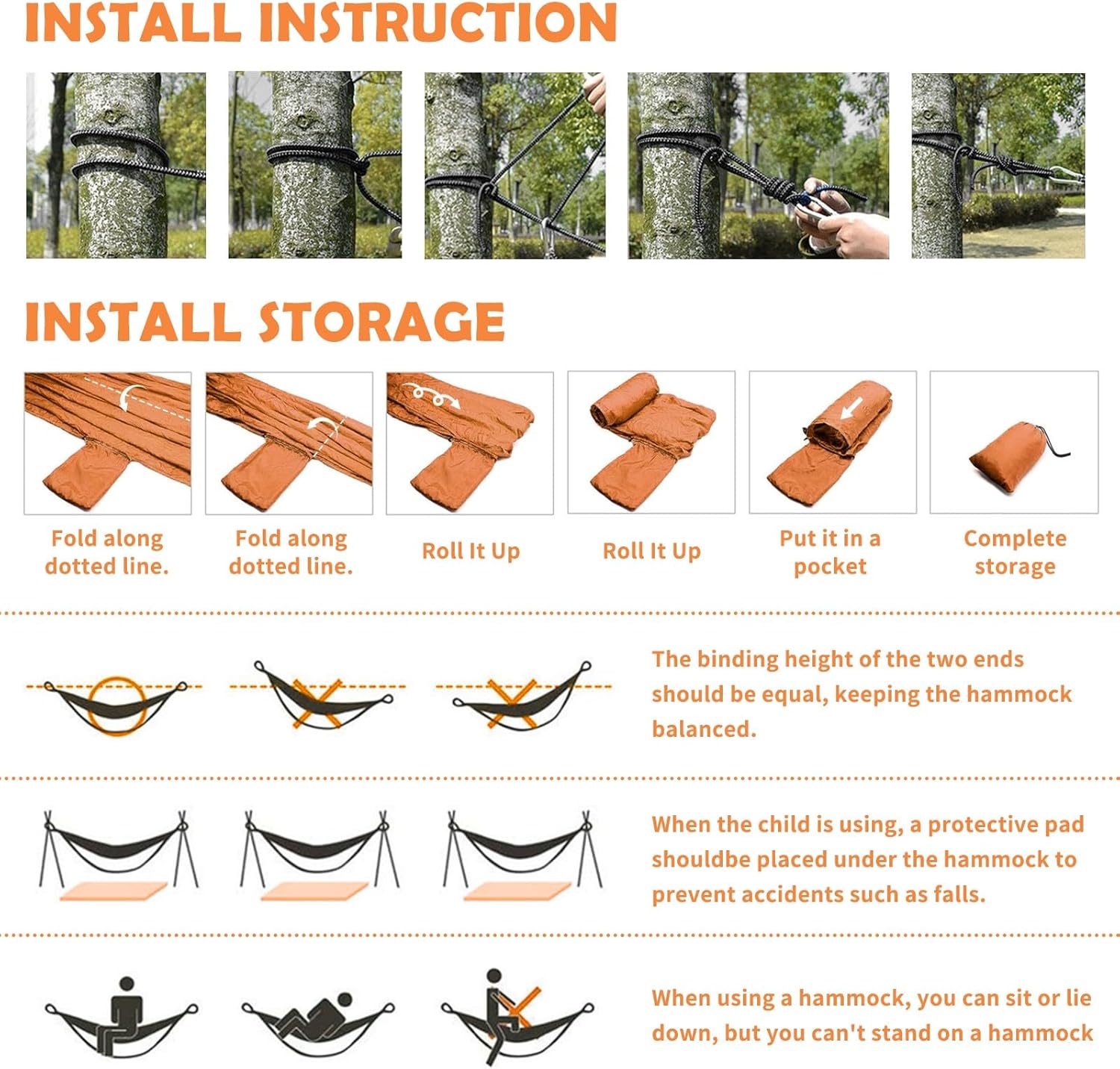 INSTALL INSTRUCTION

INSTALL STORAGE

Fold along dotted line.

Fold along dotted line.

Roll It Up

Roll It Up

Put it in a pocket

Complete storage

The binding height of the two ends should be equal, keeping the hammock balanced.

When the child is using, a protective pad shouldbe placed under the hammock to prevent accidents such as falls.

When using a hammock, you can sit or lie down, but you can't stand on a hammock