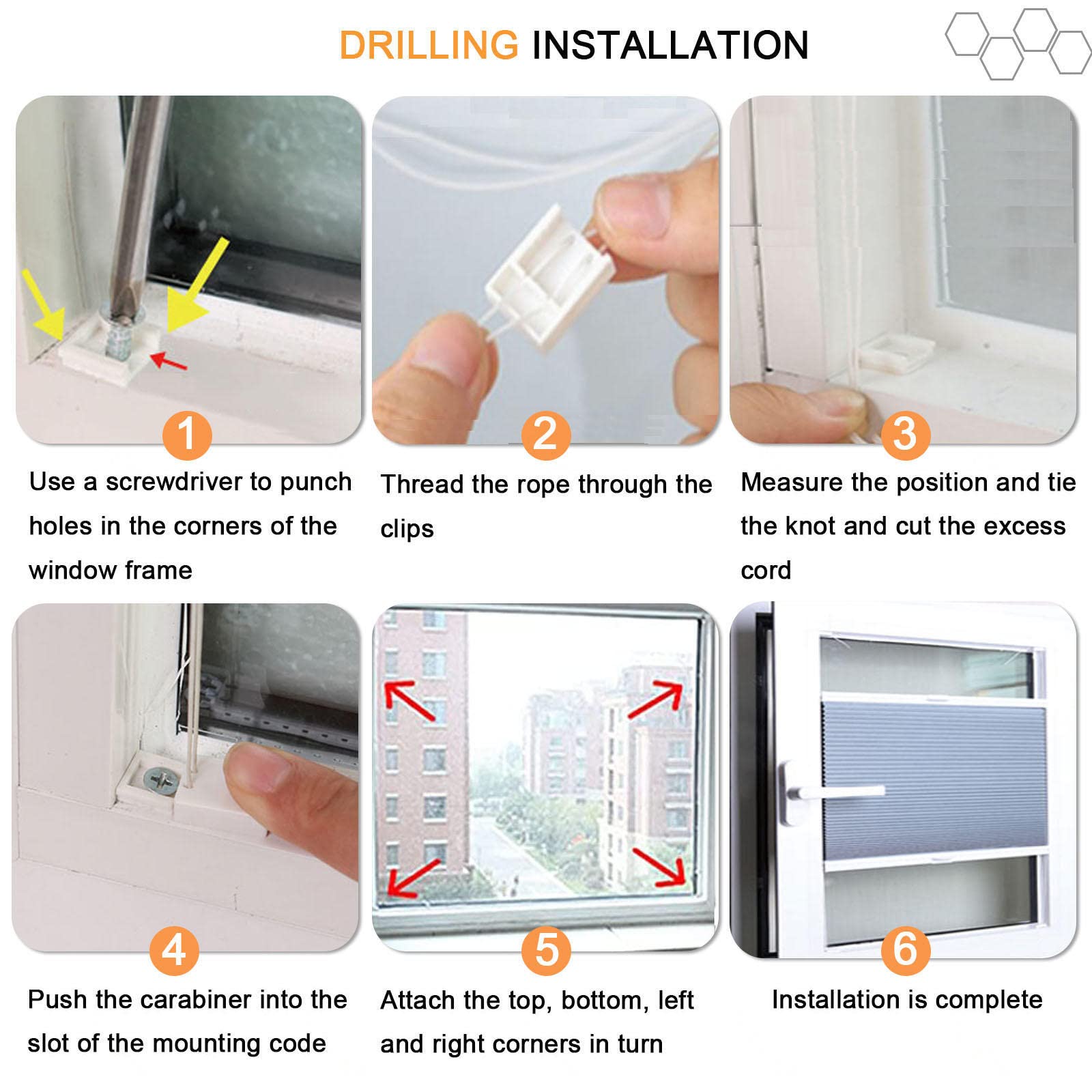 DRILLING INSTALLATION

1

Use a screwdriver to punch holes in the corners of the window frame

2

Thread the rope through the clips

3

Measure the position and tie the knot and cut the excess cord

4

Push the carabiner into the slot of the mounting code

5

Attach the top, bottom, left and right corners in turn

6

Installation is complete