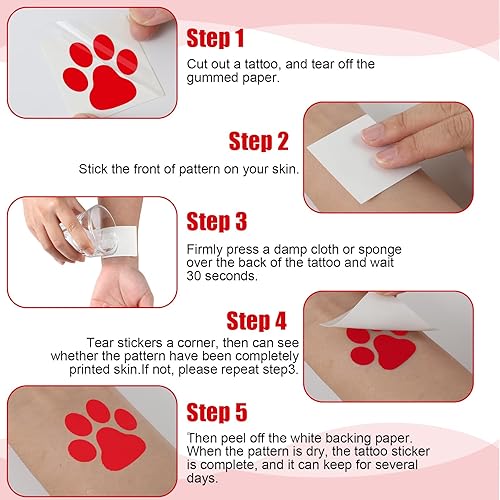 Step 1

Cut out a tattoo, and tear off the gummed paper.

Step 2

Stick the front of pattern on your skin.

Step 3

Firmly press a damp cloth or sponge over the back of the tattoo and wait 30 seconds.

Step 4

Tear stickers a corner, then can see whether the pattern have been completely printed skin.If not, please repeat step3.

Step 5

Then peel off the white backing paper. When the pattern is dry, the tattoo sticker is complete, and it can keep for several days.